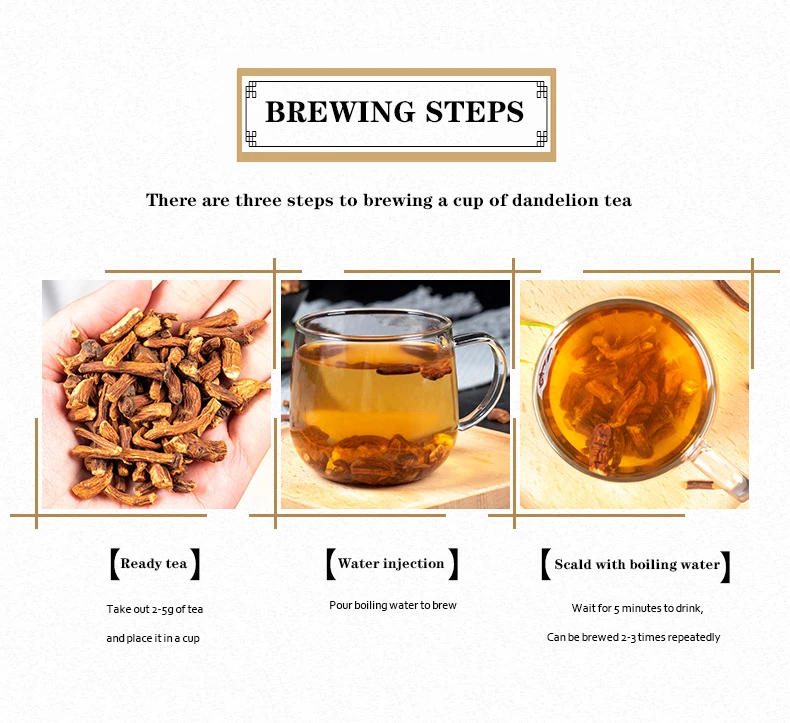 BREWING STEPS

There are three steps to brewing a cup of dandelion tea

【Ready tea】

Take out 2-5g of tea

and place it in a cup

【Water injection】

Pour boiling water to brew

【Scald with boiling water】

Wait for 5 minutes to drink,

Can be brewed 2-3 times repeatedly