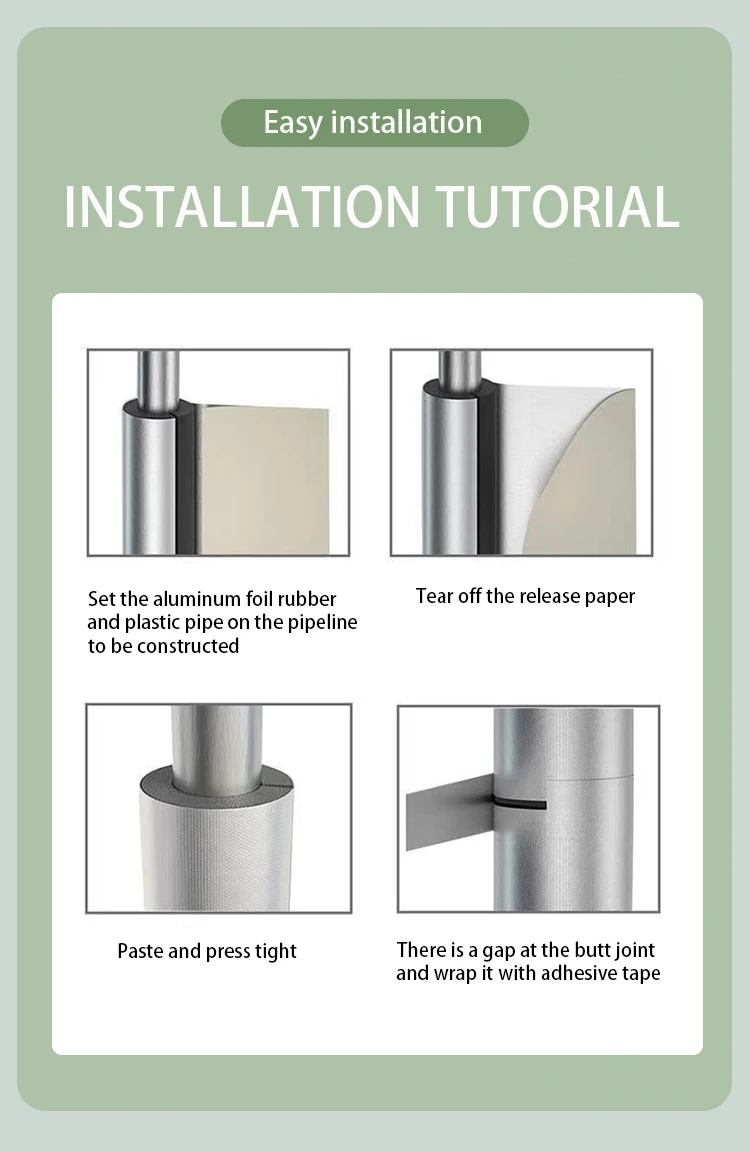 Easy installation

INSTALLATION TUTORIAL

Set the aluminum foil rubber and plastic pipe on the pipeline to be constructed

Tear off the release paper

Paste and press tight

There is a gap at the butt joint and wrap it with adhesive tape