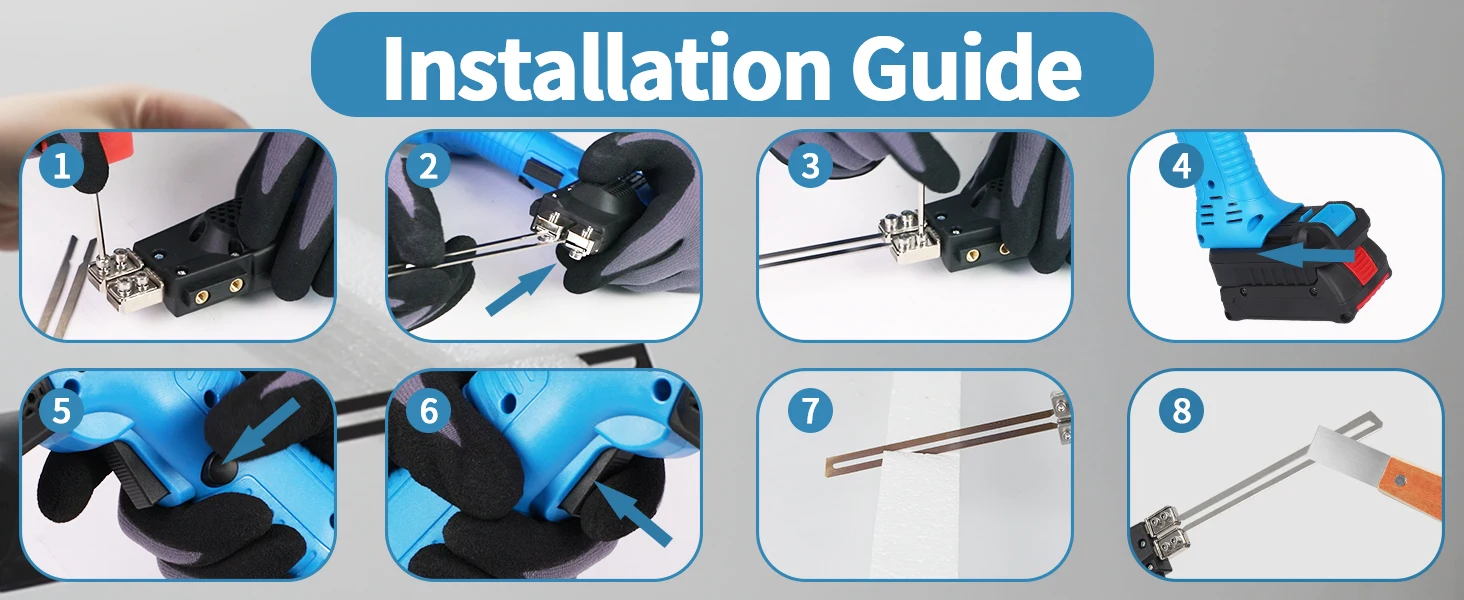 Installation Guide

1

2

3

4

5

6

7

8