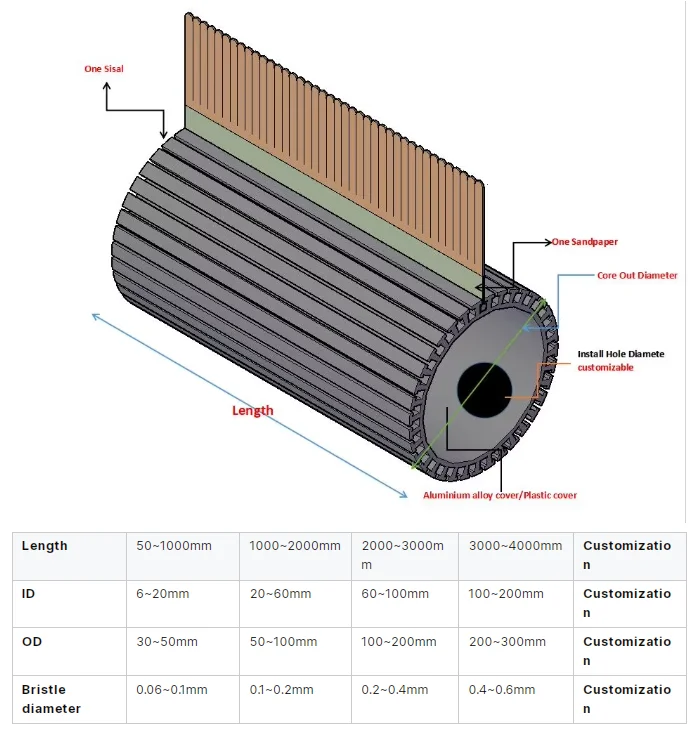 One Sisal

One Sandpaper

Core Out Diameter

Install Hole Diamete
customizable

Length

Aluminium alloy cover/Plastic cover

| Length | 50~1000mm | 1000~2000mm | 2000~3000mm | 3000~4000mm | Customization |
|---|---|---|---|---|---|
| ID | 6~20mm | 20~60mm | 60~100mm | 100~200mm | Customization |
| OD | 30~50mm | 50~100mm | 100~200mm | 200~300mm | Customization |
| Bristle diameter | 0.06~0.1mm | 0.1~0.2mm | 0.2~0.4mm | 0.4~0.6mm | Customization |