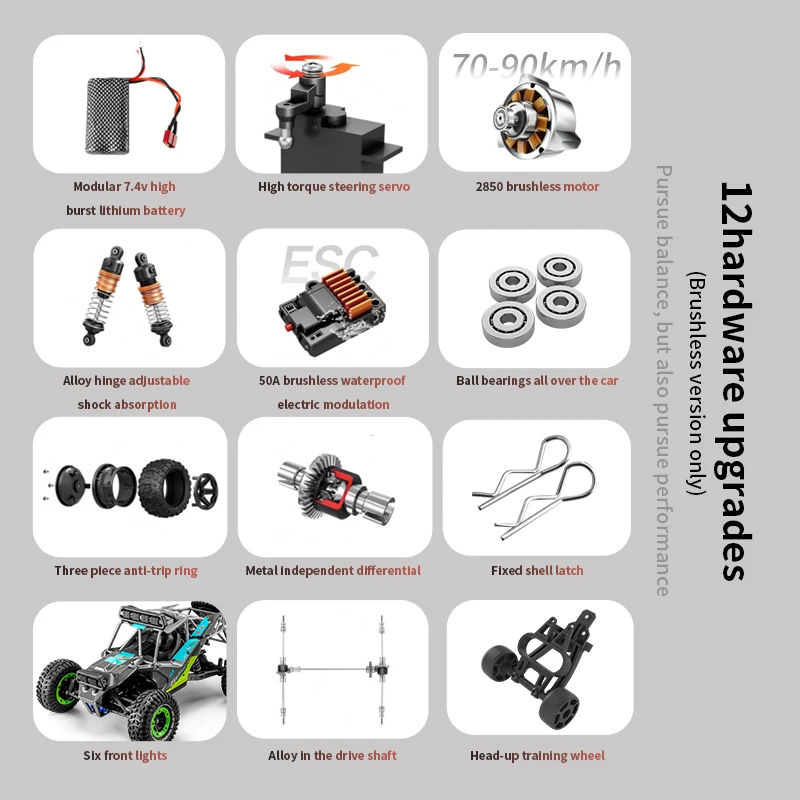 12hardware upgrades
(Brushless version only)
Pursue balance, but also pursue performance

Modular 7.4v high burst lithium battery

High torque steering servo

70-90km/h

2850 brushless motor

Alloy hinge adjustable shock absorption

ESC

50A brushless waterproof electric modulation

Ball bearings all over the car

Three piece anti-trip ring

Metal independent differential

Fixed shell latch

Six front lights

Alloy in the drive shaft

Head-up training wheel