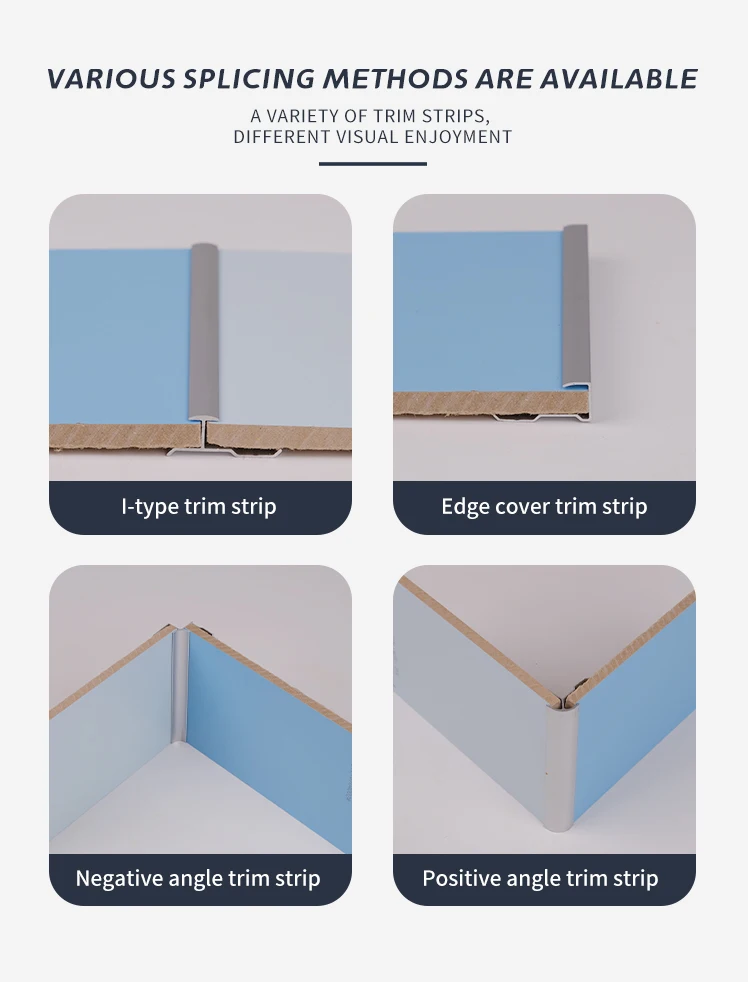 VARIOUS SPLICING METHODS ARE AVAILABLE

A VARIETY OF TRIM STRIPS,
DIFFERENT VISUAL ENJOYMENT

I-type trim strip

Edge cover trim strip

Negative angle trim strip

Positive angle trim strip