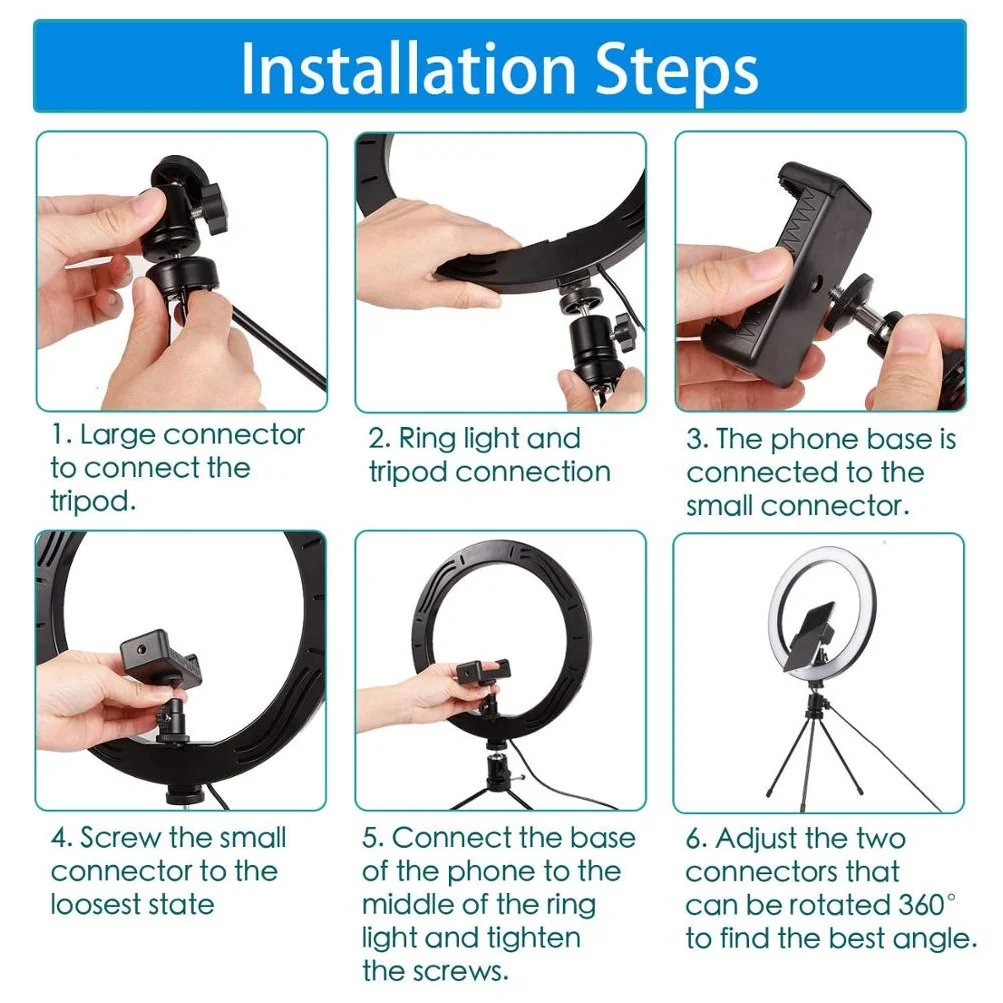 Installation Steps

1. Large connector to connect the tripod.

2. Ring light and tripod connection

3. The phone base is connected to the small connector.

4. Screw the small connector to the loosest state

5. Connect the base of the phone to the middle of the ring light and tighten the screws.

6. Adjust the two connectors that can be rotated 360° to find the best angle.