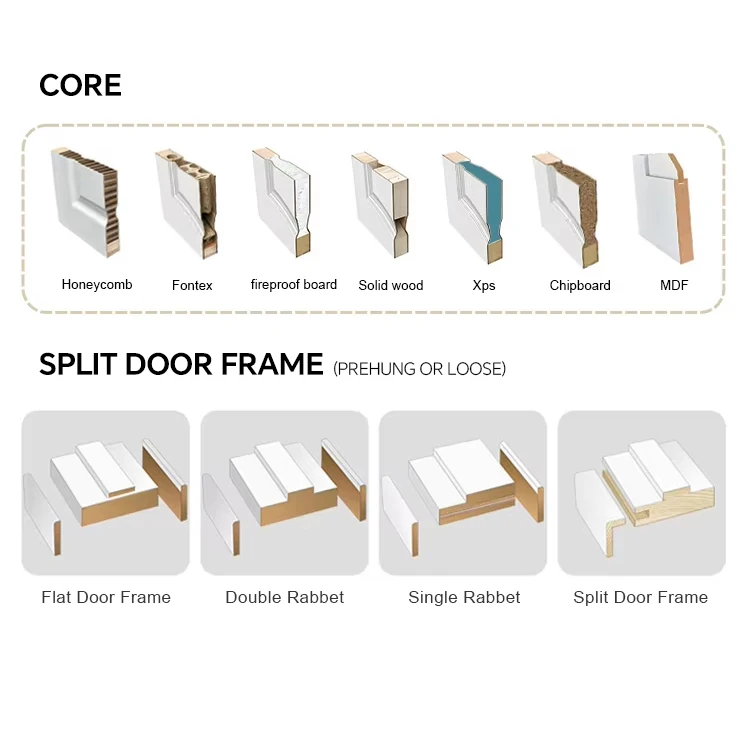 CORE

Honeycomb
Fontex
fireproof board
Solid wood
Xps
Chipboard
MDF

SPLIT DOOR FRAME (PREHUNG OR LOOSE)

Flat Door Frame
Double Rabbet
Single Rabbet
Split Door Frame