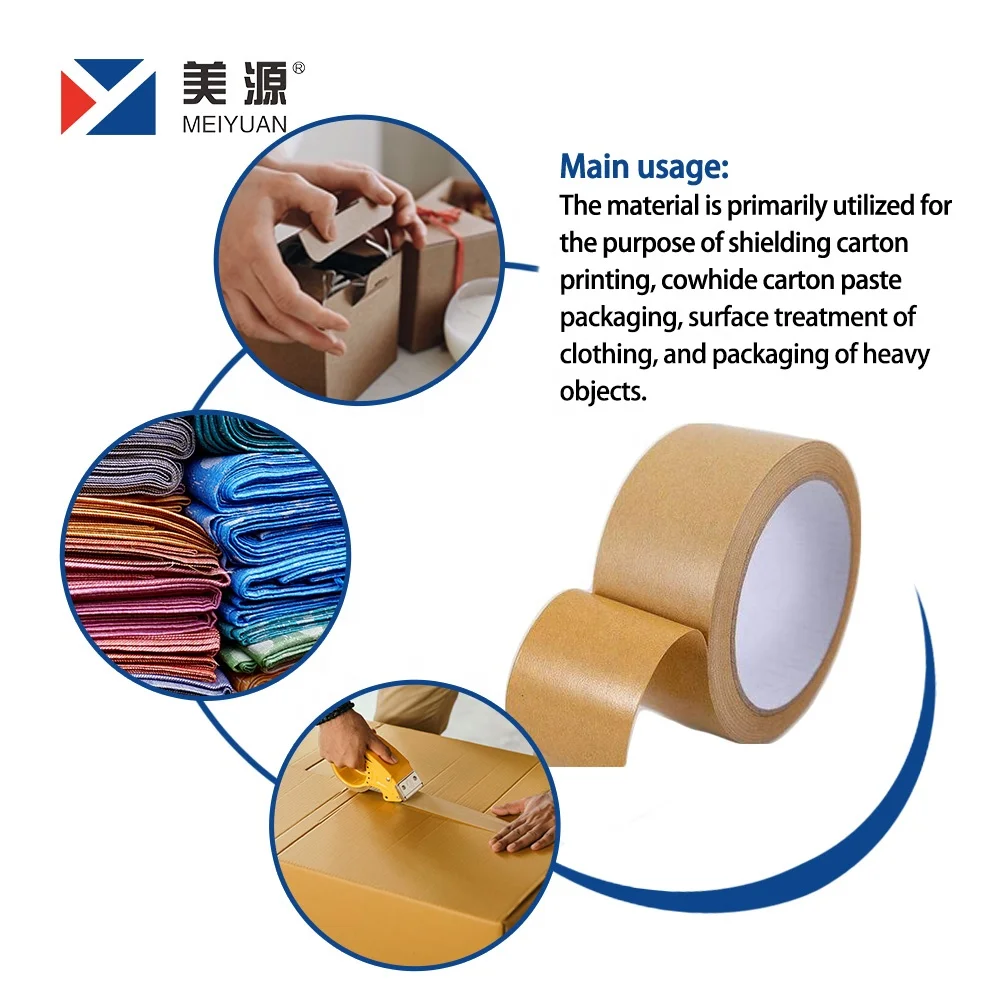 美源®
MEIYUAN

Main usage:
The material is primarily utilized for the purpose of shielding carton printing, cowhide carton paste packaging, surface treatment of clothing, and packaging of heavy objects.