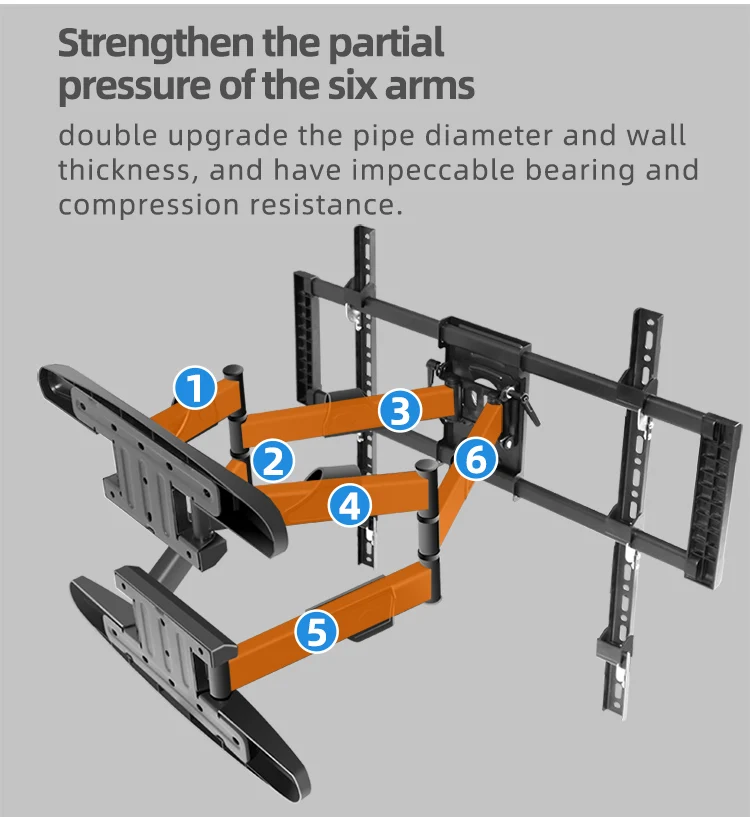 Strengthen the partial pressure of the six arms

double upgrade the pipe diameter and wall thickness, and have impeccable bearing and compression resistance.

1
3
2
6
4
5