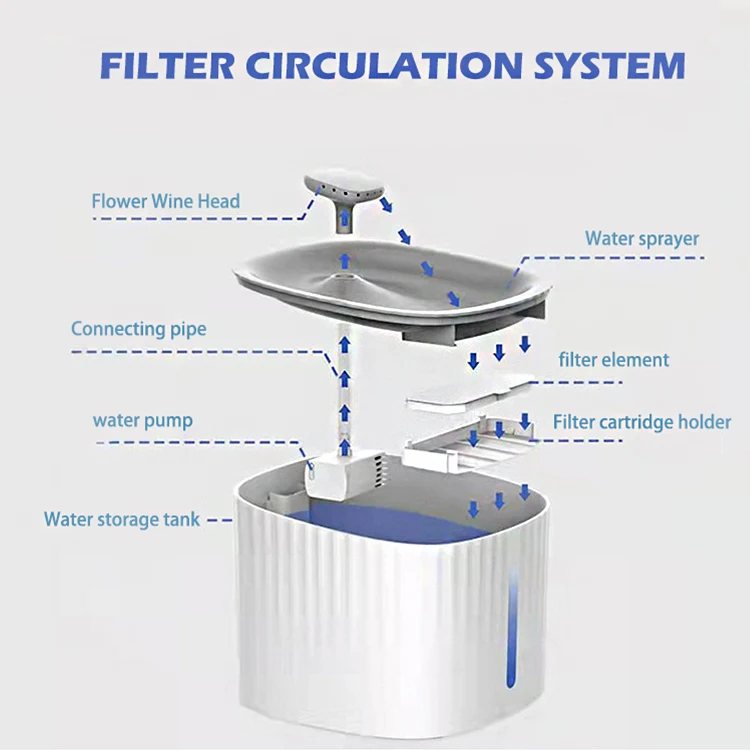 FILTER CIRCULATION SYSTEM

Flower Wine Head

Water sprayer

Connecting pipe

filter element

water pump

Filter cartridge holder

Water storage tank