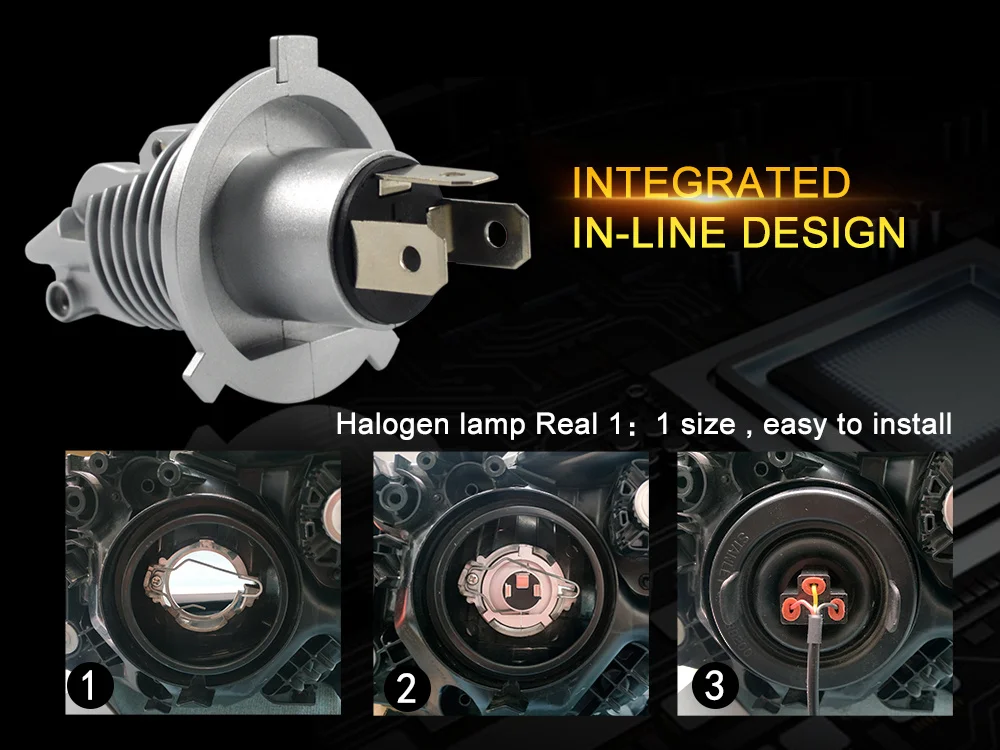 INTEGRATED
IN-LINE DESIGN

Halogen lamp Real 1：1 size , easy to install

1

2

3