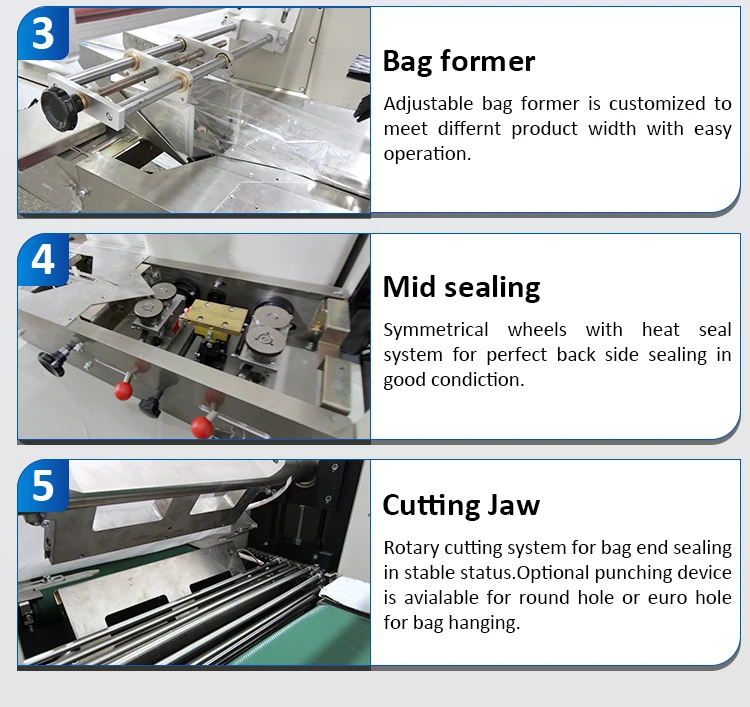 3

Bag former

Adjustable bag former is customized to meet differnt product width with easy operation.

4

Mid sealing

Symmetrical wheels with heat seal system for perfect back side sealing in good condiction.

5

Cutting Jaw

Rotary cutting system for bag end sealing in stable status.Optional punching device is avialable for round hole or euro hole for bag hanging.