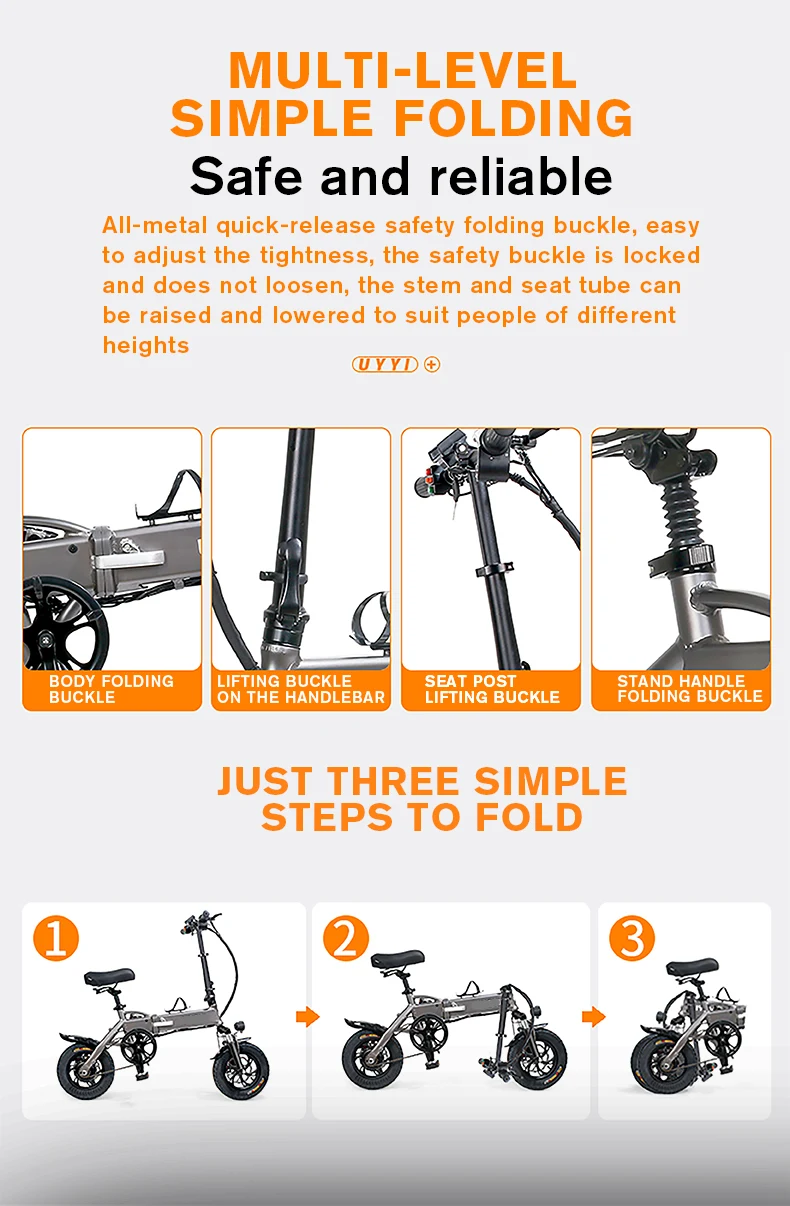 MULTI-LEVEL
SIMPLE FOLDING

Safe and reliable

All-metal quick-release safety folding buckle, easy to adjust the tightness, the safety buckle is locked and does not loosen, the stem and seat tube can be raised and lowered to suit people of different heights

UYYI

BODY FOLDING BUCKLE

LIFTING BUCKLE ON THE HANDLEBAR

SEAT POST LIFTING BUCKLE

STAND HANDLE FOLDING BUCKLE

JUST THREE SIMPLE STEPS TO FOLD

1

2

3