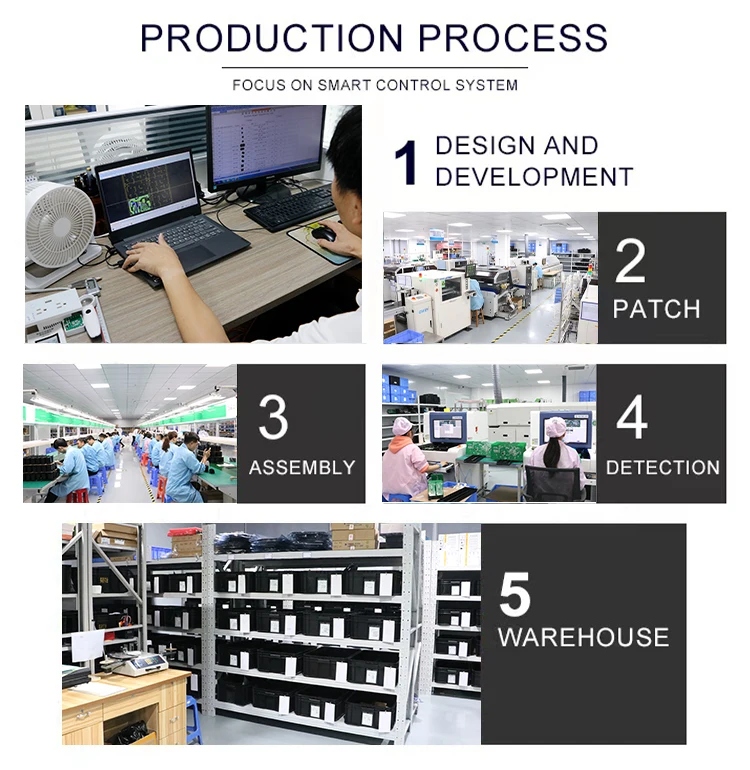 PRODUCTION PROCESS

FOCUS ON SMART CONTROL SYSTEM

1 DESIGN AND DEVELOPMENT

2 PATCH

3 ASSEMBLY

4 DETECTION

5 WAREHOUSE