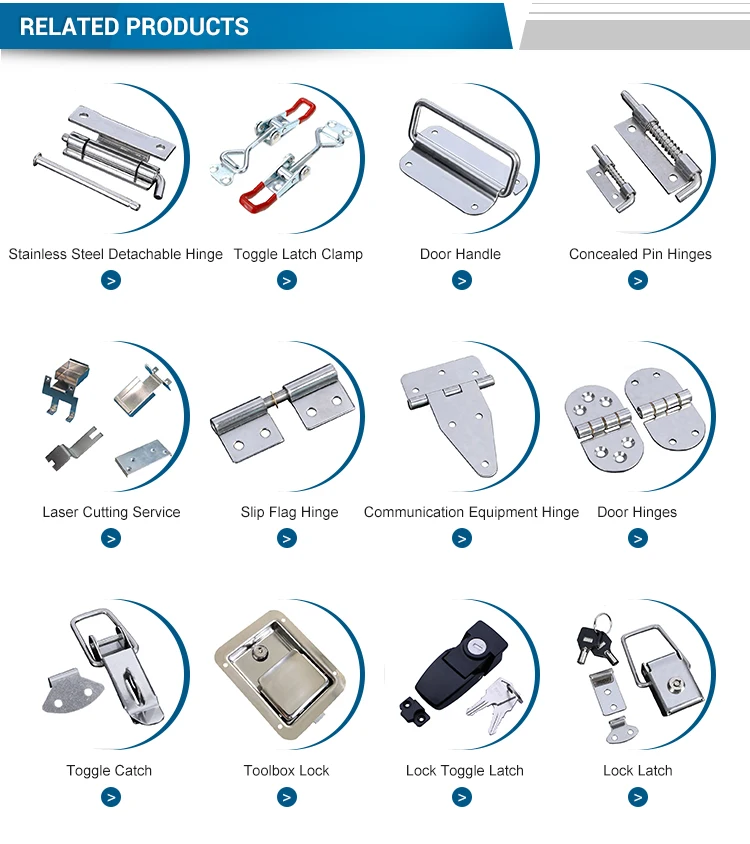 RELATED PRODUCTS

Stainless Steel Detachable Hinge
>

Toggle Latch Clamp
>

Door Handle
>

Concealed Pin Hinges
>

Laser Cutting Service
>

Slip Flag Hinge
>

Communication Equipment Hinge
>

Door Hinges
>

Toggle Catch
>

Toolbox Lock
>

Lock Toggle Latch
>

Lock Latch
>