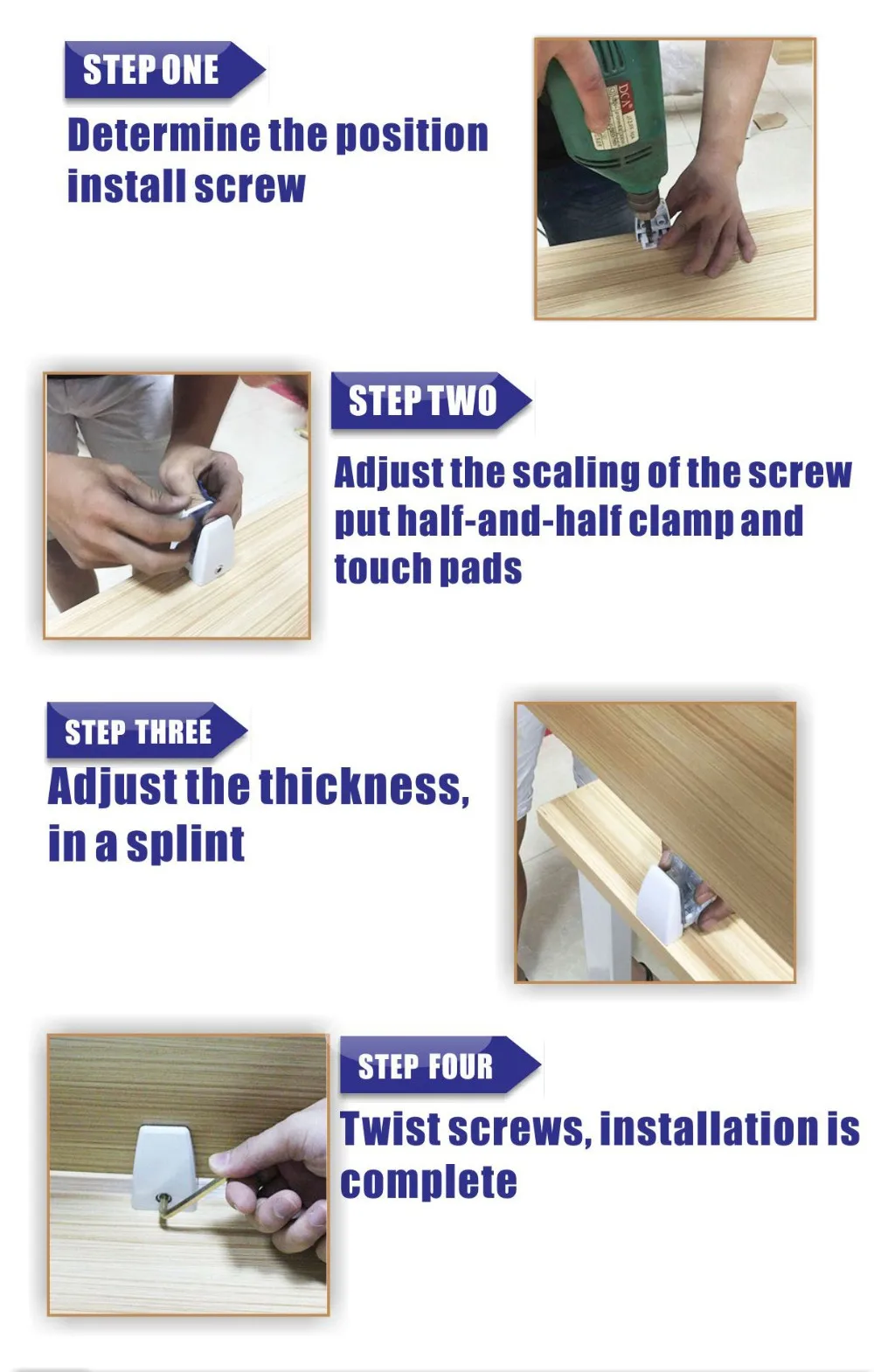 STEP ONE

Determine the position install screw

DCA

STEP TWO

Adjust the scaling of the screw put half-and-half clamp and touch pads

STEP THREE

Adjust the thickness, in a splint

STEP FOUR

Twist screws, installation is complete