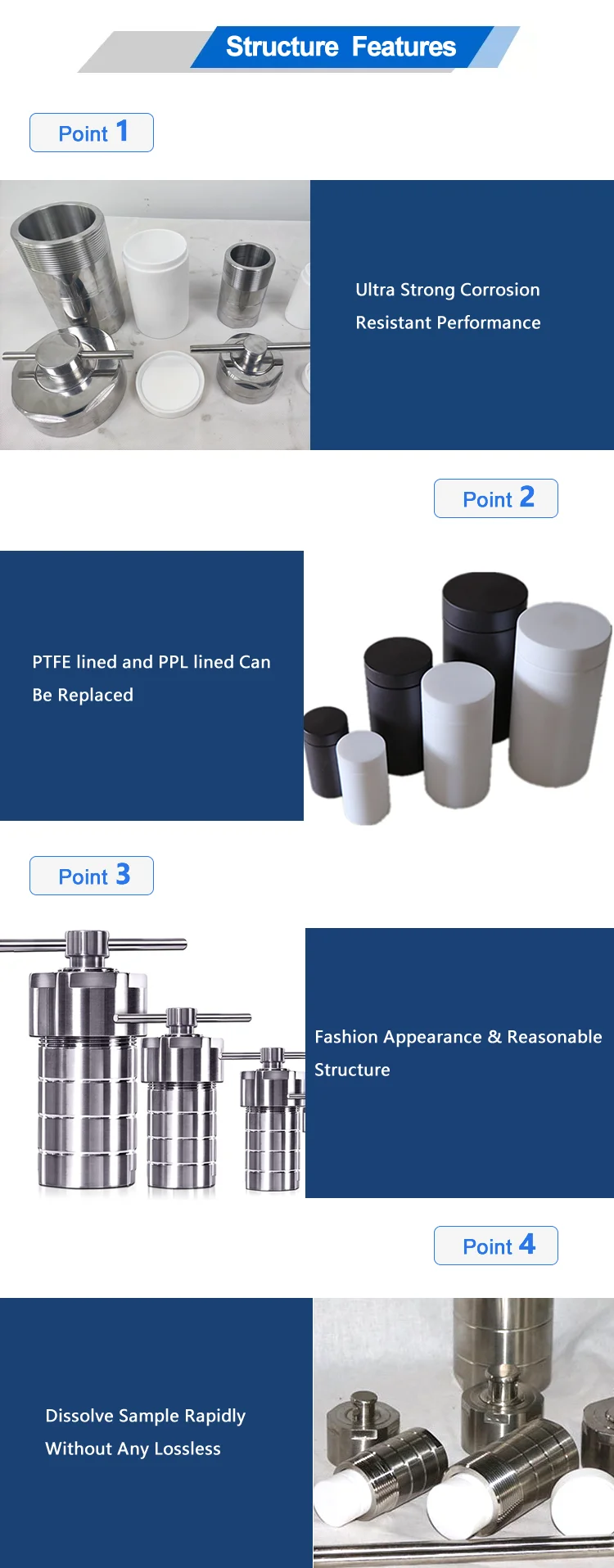 Structure Features

Point 1

Ultra Strong Corrosion Resistant Performance

Point 2

PTFE lined and PPL lined Can Be Replaced

Point 3

Fashion Appearance & Reasonable Structure

Point 4

Dissolve Sample Rapidly Without Any Lossless