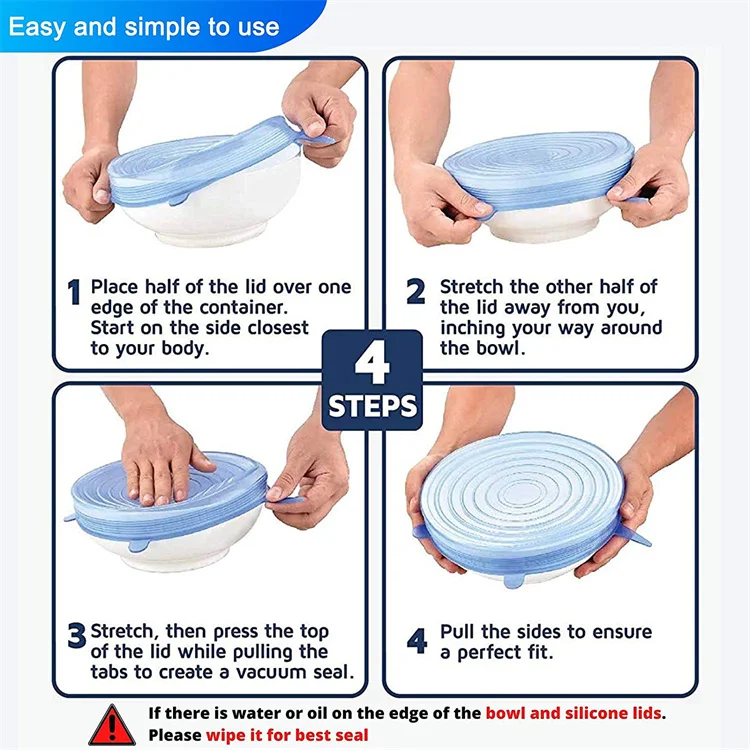 Easy and simple to use

1 Place half of the lid over one edge of the container. Start on the side closest to your body.

2 Stretch the other half of the lid away from you, inching your way around the bowl.

4 STEPS

3 Stretch, then press the top of the lid while pulling the tabs to create a vacuum seal.

4 Pull the sides to ensure a perfect fit.

If there is water or oil on the edge of the bowl and silicone lids. Please wipe it for best seal