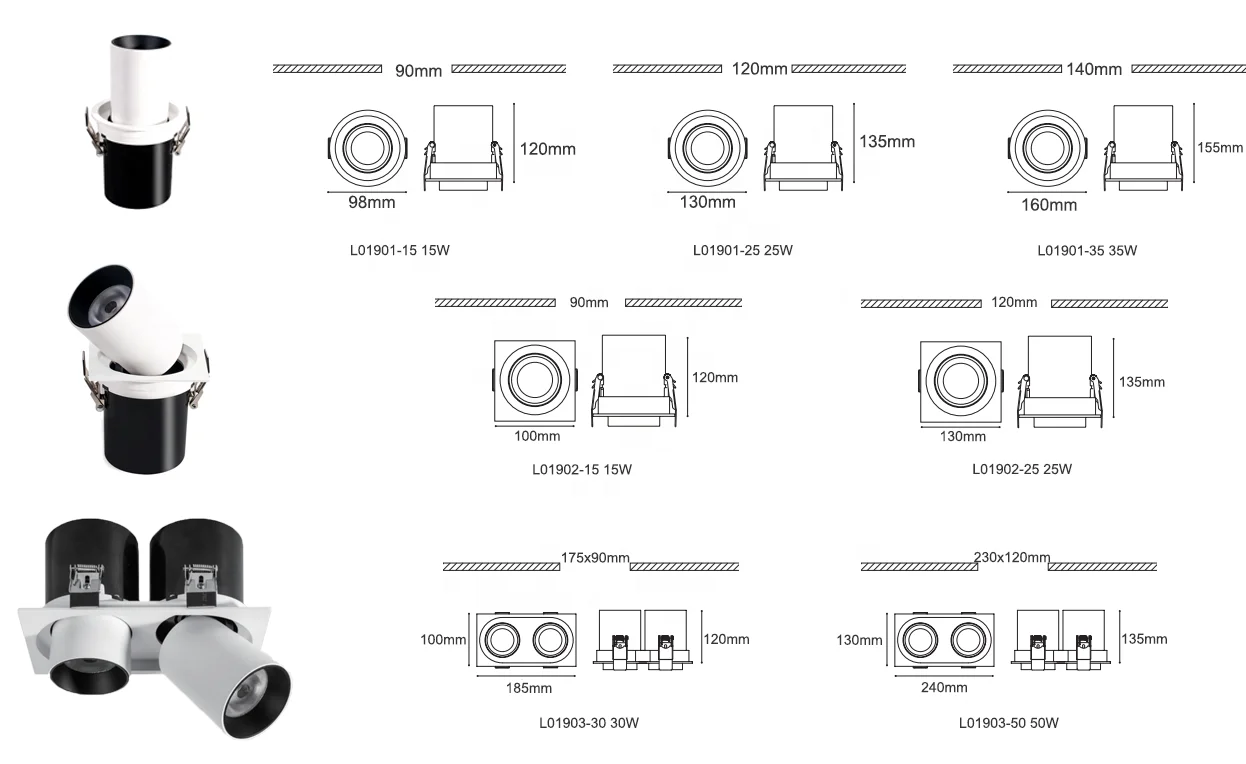 90mm

120mm

98mm

L01901-15 15W

120mm

135mm

130mm

L01901-25 25W

140mm

155mm

160mm

L01901-35 35W

90mm

120mm

100mm

L01902-15 15W

120mm

135mm

130mm

L01902-25 25W

175x90mm

100mm

120mm

185mm

L01903-30 30W

230x120mm

130mm

135mm

240mm

L01903-50 50W