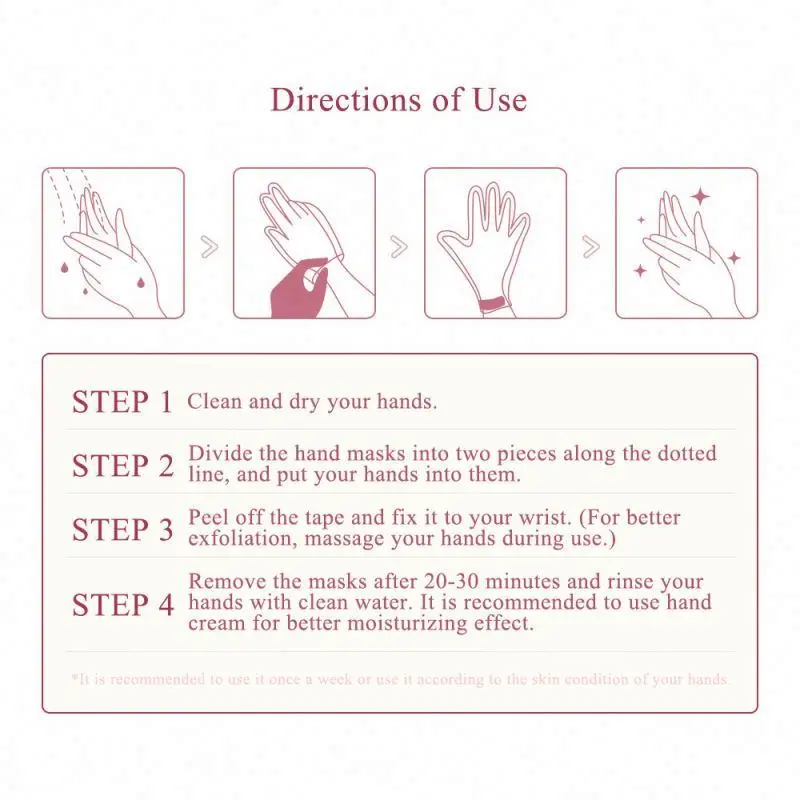 Directions of Use

STEP 1 Clean and dry your hands.

STEP 2 Divide the hand masks into two pieces along the dotted line, and put your hands into them.

STEP 3 Peel off the tape and fix it to your wrist. (For better exfoliation, massage your hands during use.)

STEP 4 Remove the masks after 20-30 minutes and rinse your hands with clean water. It is recommended to use hand cream for better moisturizing effect.

*It is recommended to use it once a week or use it according to the skin condition of your hands.