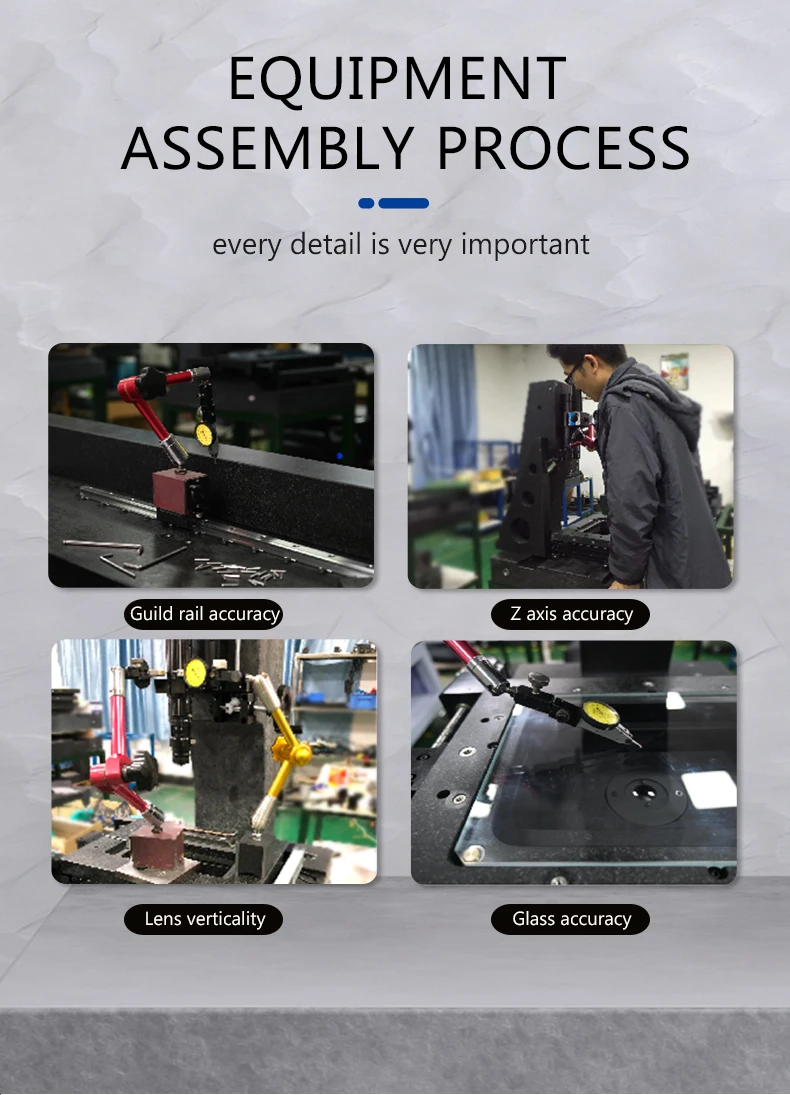 EQUIPMENT ASSEMBLY PROCESS

every detail is very important

Guild rail accuracy

Z axis accuracy

Lens verticality

Glass accuracy