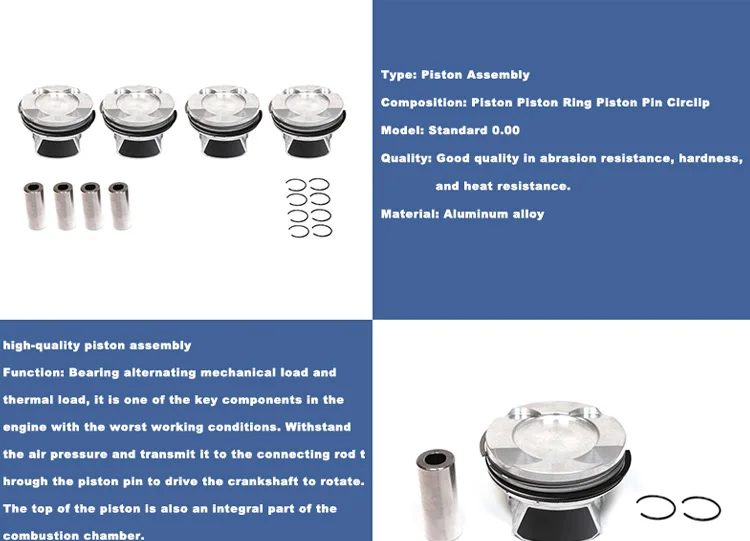 Type: Piston Assembly

Composition: Piston Piston Ring Piston Pin Circlip

Model: Standard 0.00

Quality: Good quality in abrasion resistance, hardness, and heat resistance.

Material: Aluminum alloy

high-quality piston assembly

Function: Bearing alternating mechanical load and thermal load, it is one of the key components in the engine with the worst working conditions. Withstand the air pressure and transmit it to the connecting rod t hrough the piston pin to drive the crankshaft to rotate. The top of the piston is also an integral part of the combustion chamber.