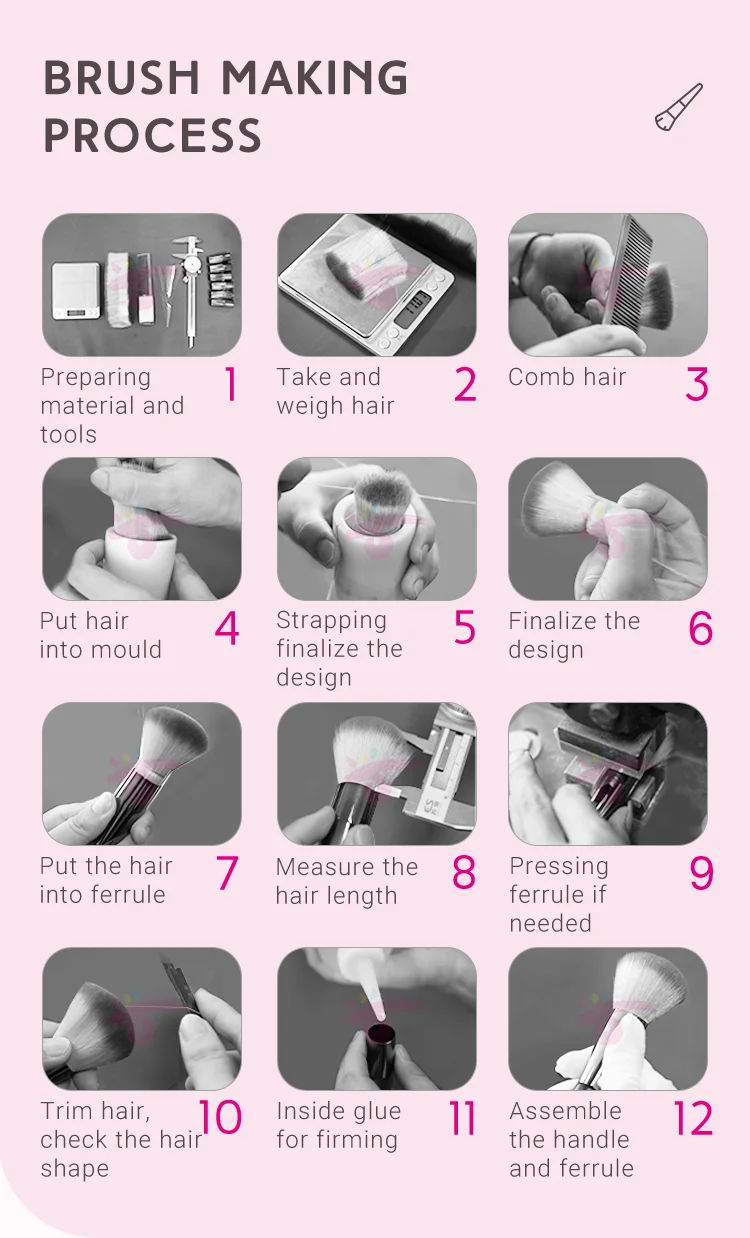 BRUSH MAKING PROCESS

Preparing material and tools 1

Take and weigh hair 2

Comb hair 3

Put hair into mould 4

Strapping finalize the design 5

Finalize the design 6

Put the hair into ferrule 7

Measure the hair length 8

Pressing ferrule if needed 9

Trim hair, check the hair shape 10

Inside glue for firming 11

Assemble the handle and ferrule 12