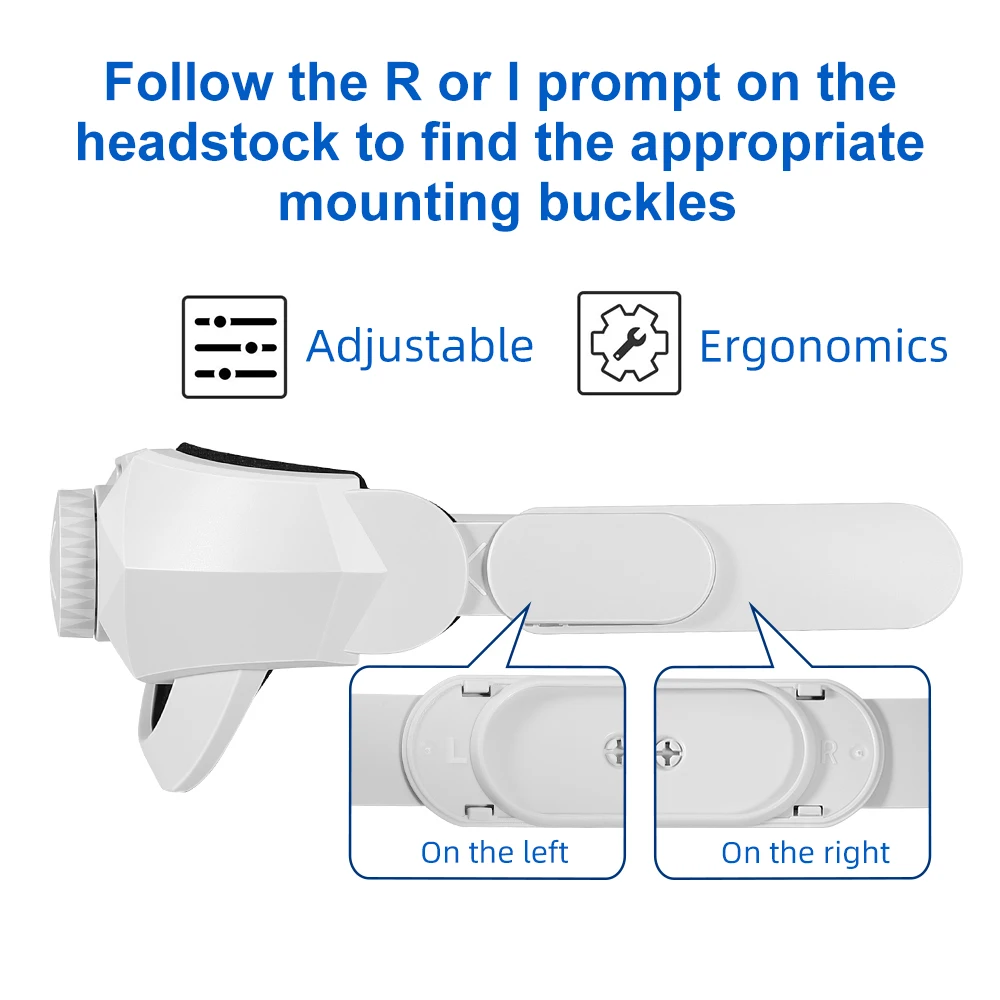 Follow the R or I prompt on the headstock to find the appropriate mounting buckles

Adjustable

Ergonomics

L

R

On the left

On the right