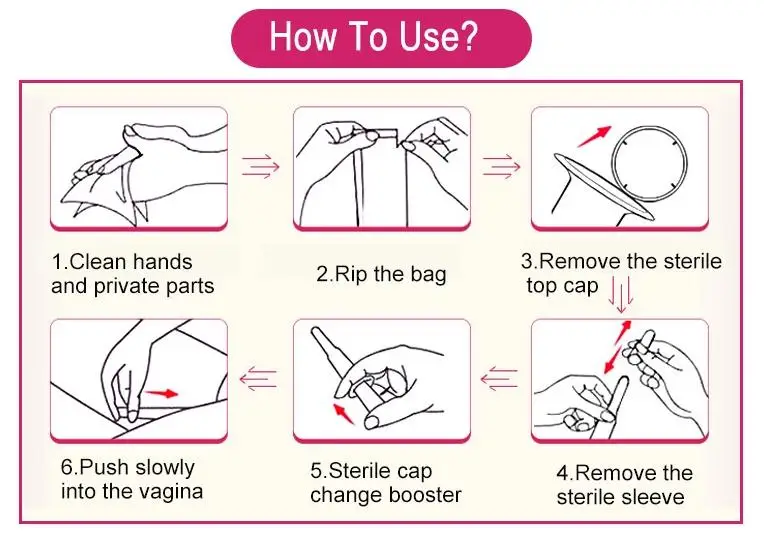 How To Use?

1.Clean hands and private parts

2.Rip the bag

3.Remove the sterile top cap

4.Remove the sterile sleeve

5.Sterile cap change booster

6.Push slowly into the vagina