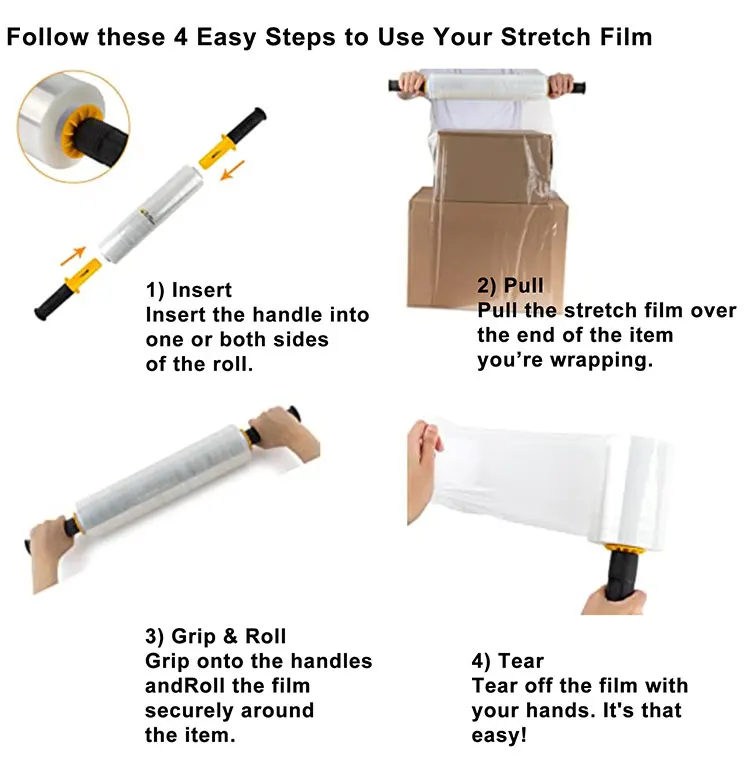 Follow these 4 Easy Steps to Use Your Stretch Film

1) Insert
Insert the handle into one or both sides of the roll.

2) Pull
Pull the stretch film over the end of the item you're wrapping.

3) Grip & Roll
Grip onto the handles andRoll the film securely around the item.

4) Tear
Tear off the film with your hands. It's that easy!