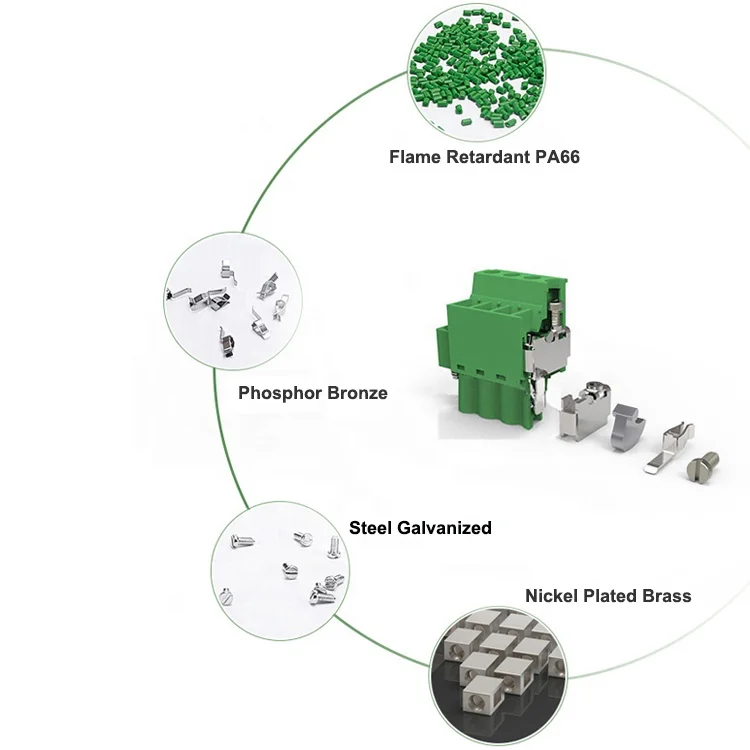 Flame Retardant PA66

Phosphor Bronze

Steel Galvanized

Nickel Plated Brass