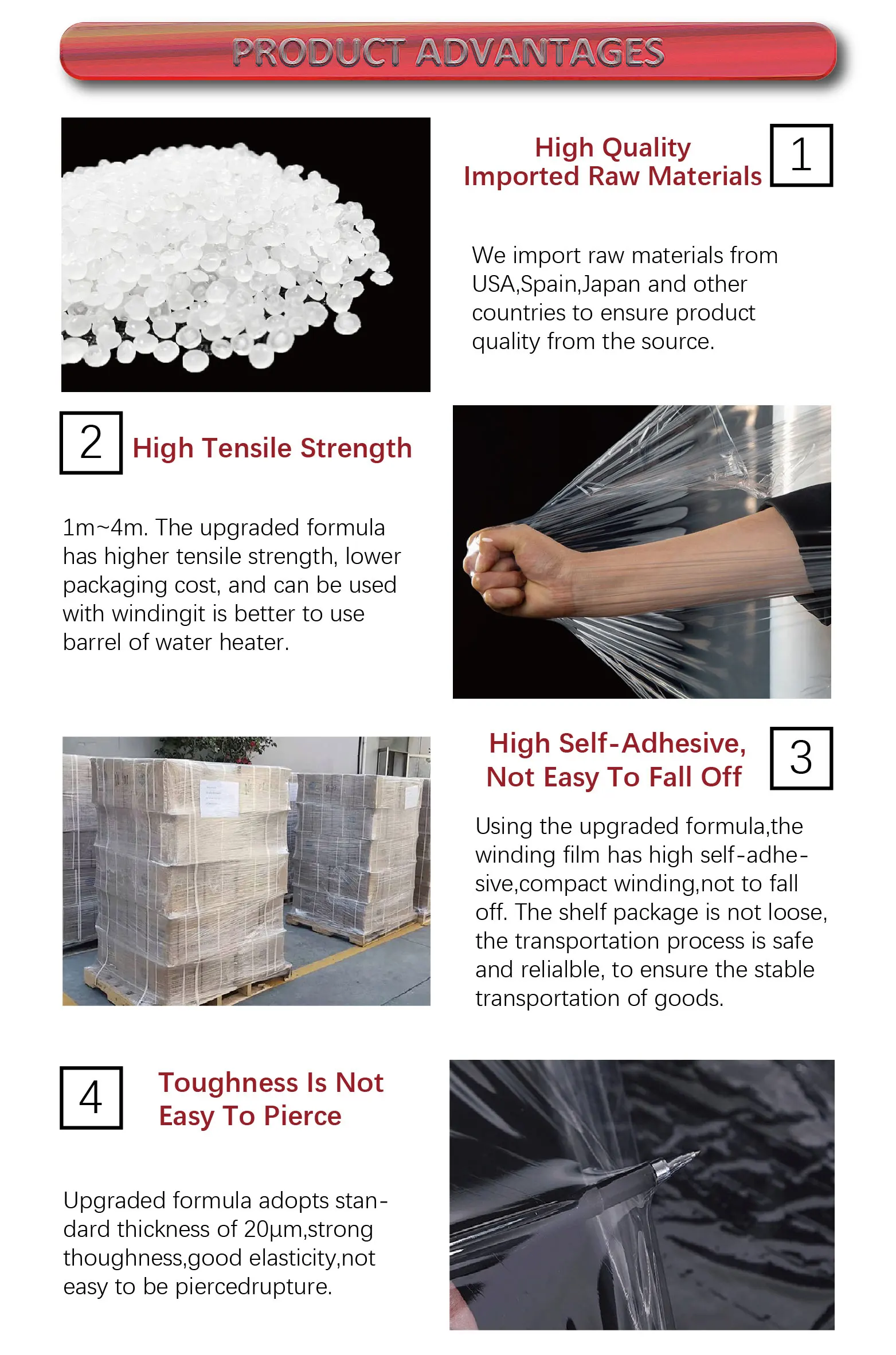 PRODUCT ADVANTAGES

High Quality
Imported Raw Materials

1

We import raw materials from USA,Spain,Japan and other countries to ensure product quality from the source.

2

High Tensile Strength

1m~4m. The upgraded formula has higher tensile strength, lower packaging cost, and can be used with windingit is better to use barrel of water heater.

High Self-Adhesive,
Not Easy To Fall Off

3

Using the upgraded formula,the winding film has high self-adhesive,compact winding,not to fall off. The shelf package is not loose, the transportation process is safe and relialble, to ensure the stable transportation of goods.

4

Toughness Is Not
Easy To Pierce

Upgraded formula adopts standard thickness of 20μm,strong thoughness,good elasticity,not easy to be piercedrupture.