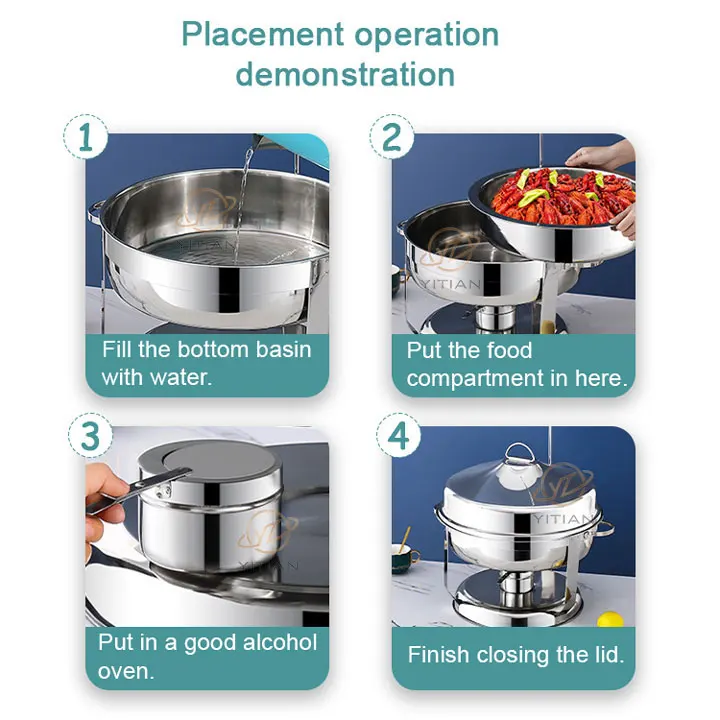 Placement operation demonstration

1

YITIAN

Fill the bottom basin with water.

2

YITIAN

Put the food compartment in here.

3

YITIAN

Put in a good alcohol oven.

4

YITIAN

Finish closing the lid.