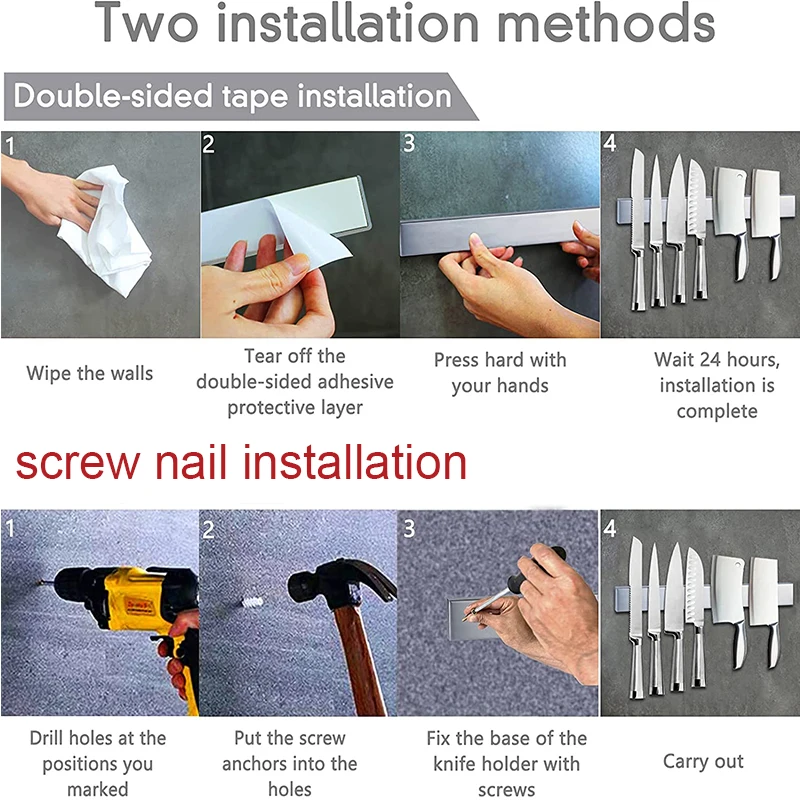 Two installation methods

Double-sided tape installation

1

Wipe the walls

2

Tear off the double-sided adhesive protective layer

3

Press hard with your hands

4

Wait 24 hours, installation is complete

screw nail installation

1

Drill holes at the positions you marked

2

Put the screw anchors into the holes

3

Fix the base of the knife holder with screws

4

Carry out