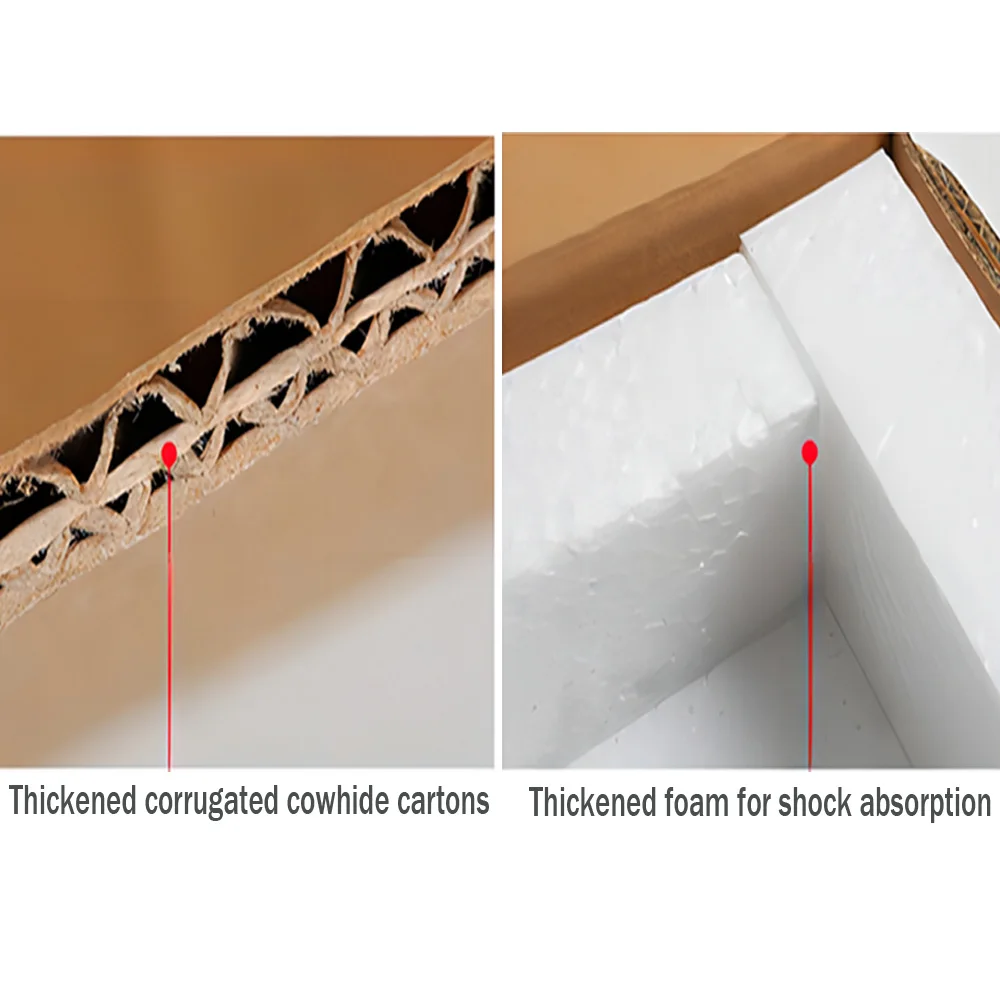 Thickened corrugated cowhide cartons

Thickened foam for shock absorption