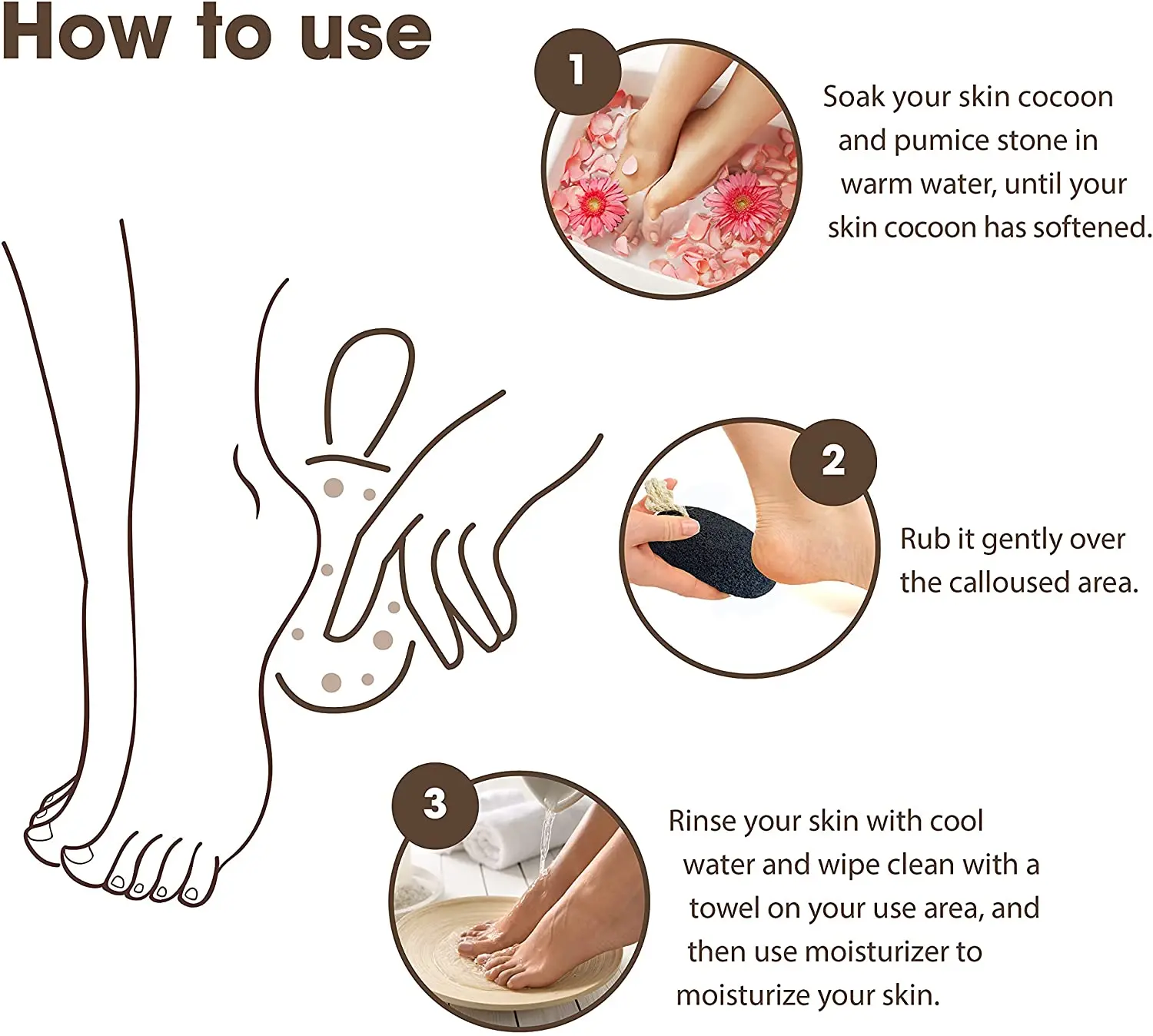 How to use

1

Soak your skin cocoon and pumice stone in warm water, until your skin cocoon has softened.

2

Rub it gently over the calloused area.

3

Rinse your skin with cool water and wipe clean with a towel on your use area, and then use moisturizer to moisturize your skin.