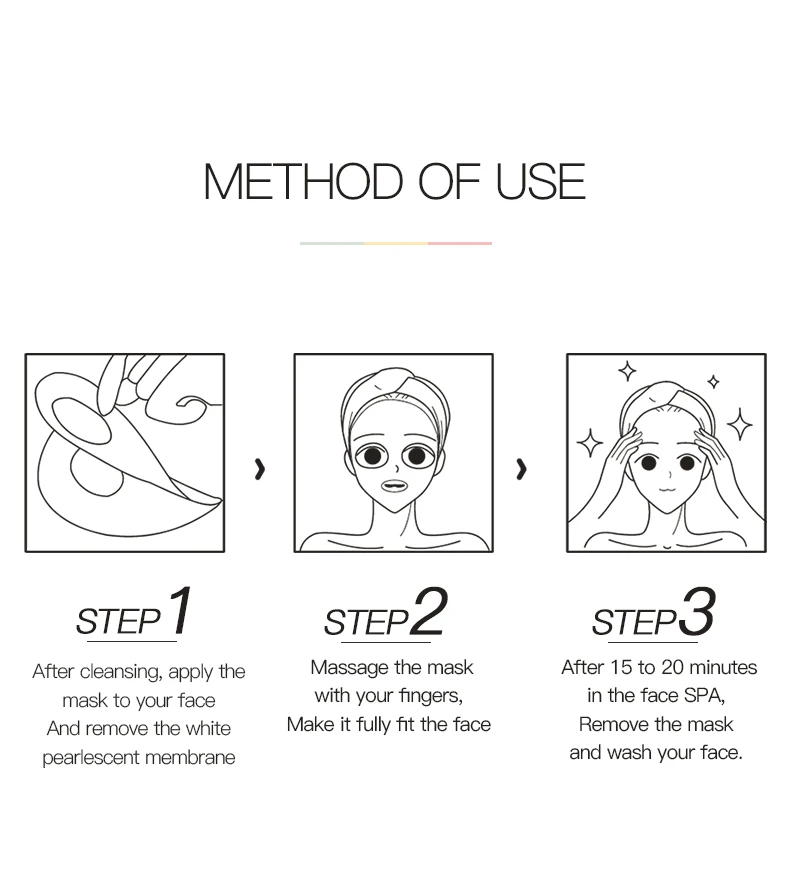 METHOD OF USE

STEP 1

After cleansing, apply the mask to your face And remove the white pearlescent membrane

STEP 2

Massage the mask with your fingers, Make it fully fit the face

STEP 3

After 15 to 20 minutes in the face SPA, Remove the mask and wash your face.