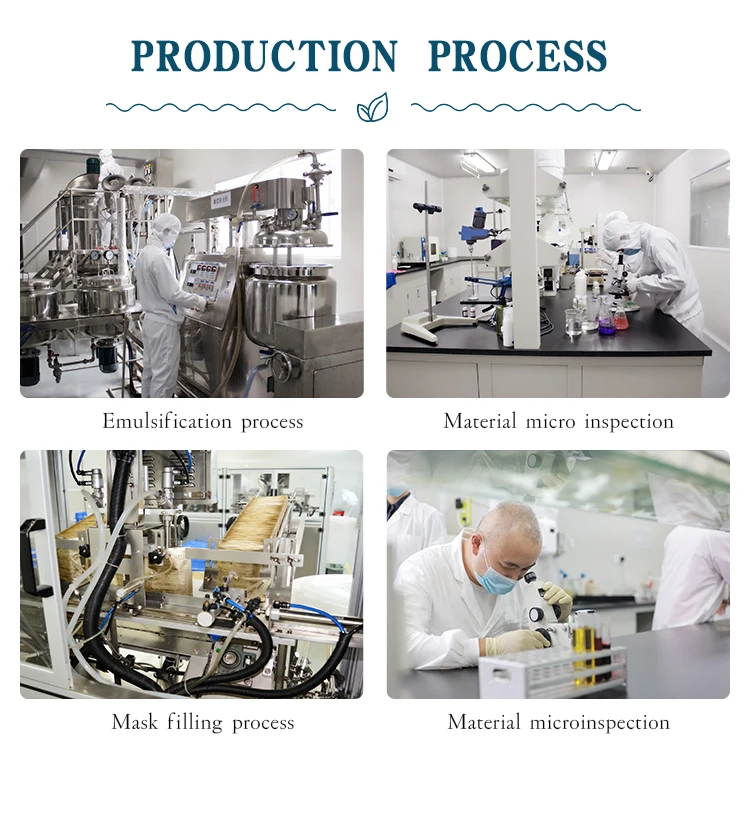 PRODUCTION PROCESS

Emulsification process

Material micro inspection

Mask filling process

Material microinspection