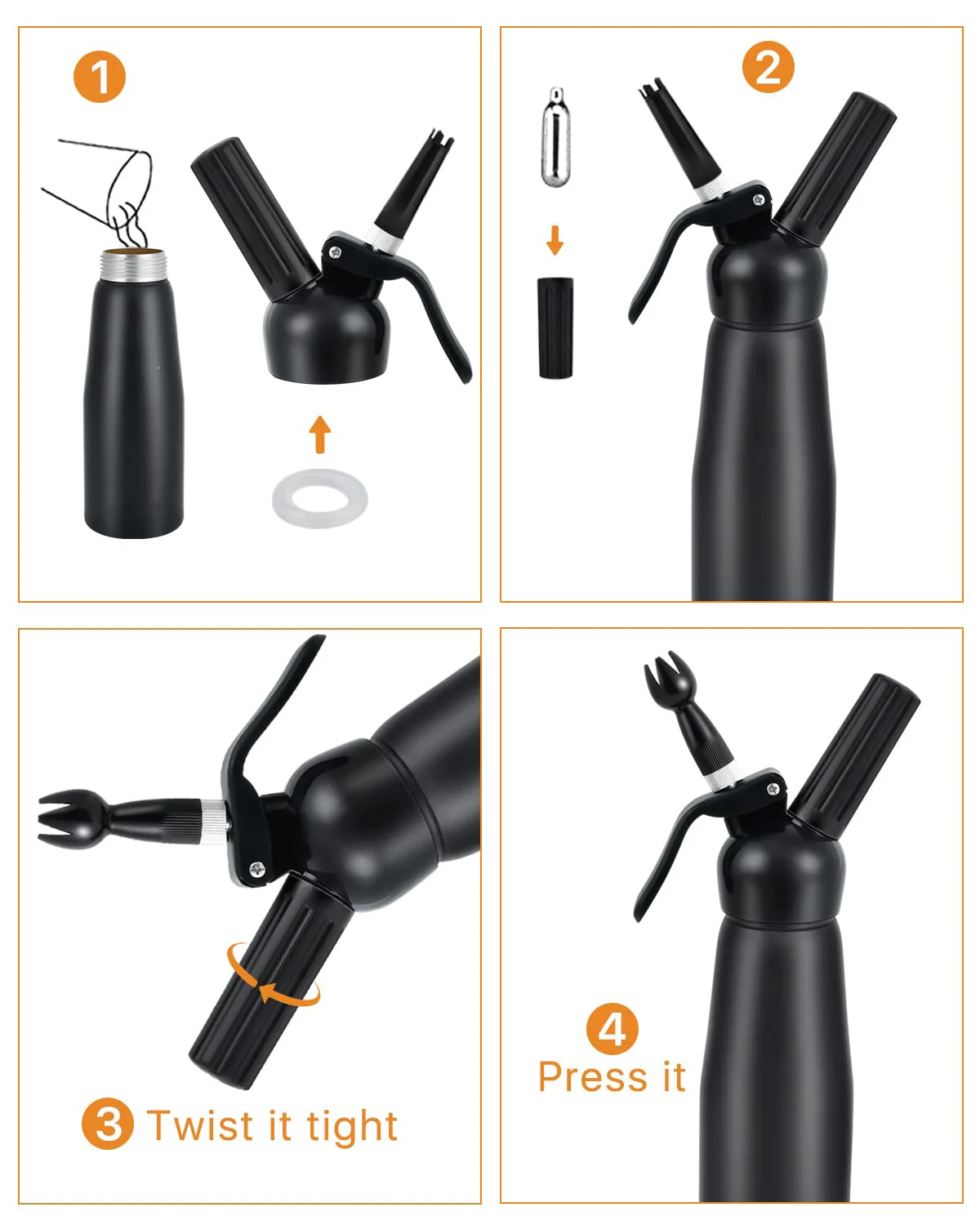 1

2

3 Twist it tight

4
Press it