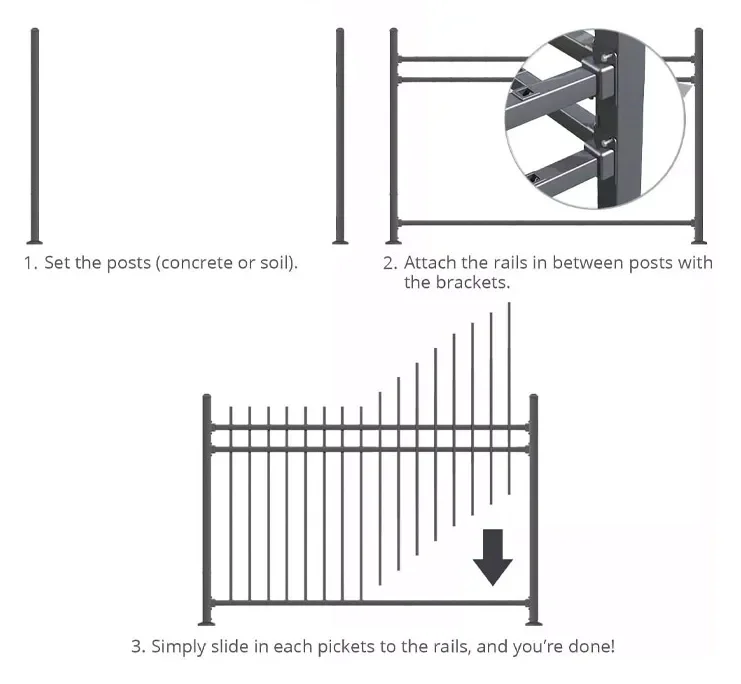 1. Set the posts (concrete or soil).

2. Attach the rails in between posts with the brackets.

3. Simply slide in each pickets to the rails, and you're done!