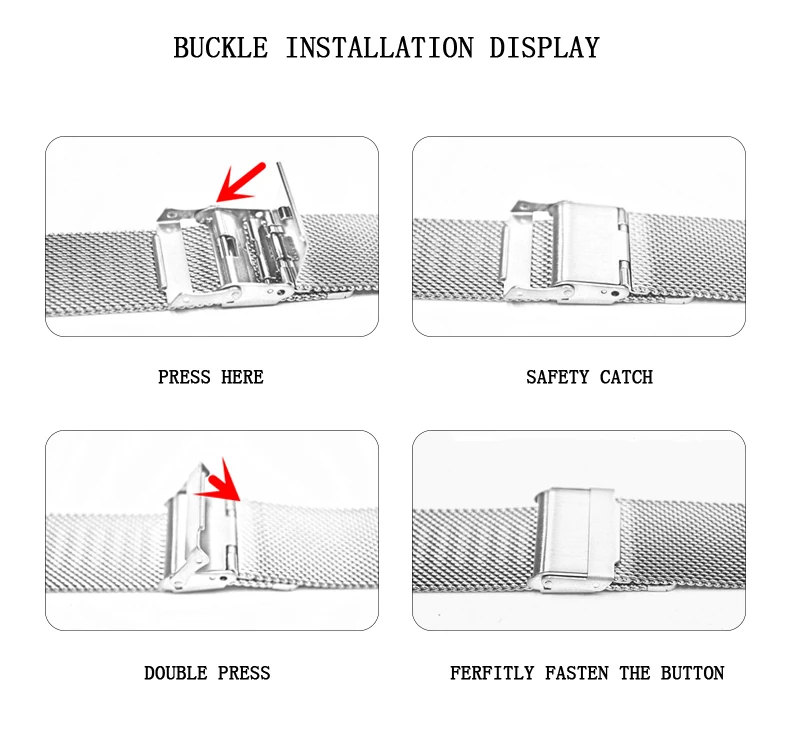 BUCKLE INSTALLATION DISPLAY

PRESS HERE

SAFETY CATCH

DOUBLE PRESS

FERFITLY FASTEN THE BUTTON