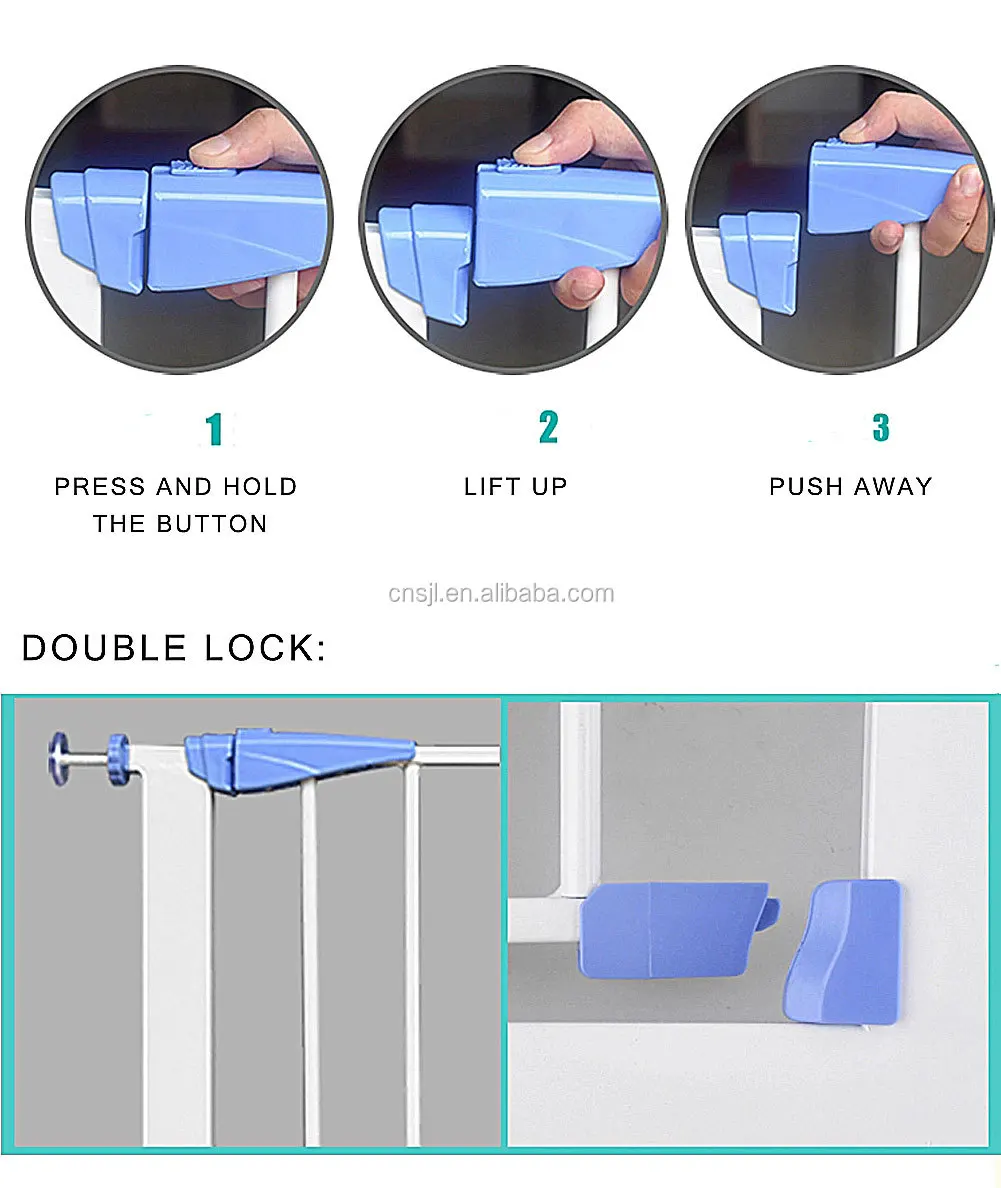 1
PRESS AND HOLD THE BUTTON

2
LIFT UP

3
PUSH AWAY

cnsjl.en.alibaba.com

DOUBLE LOCK: