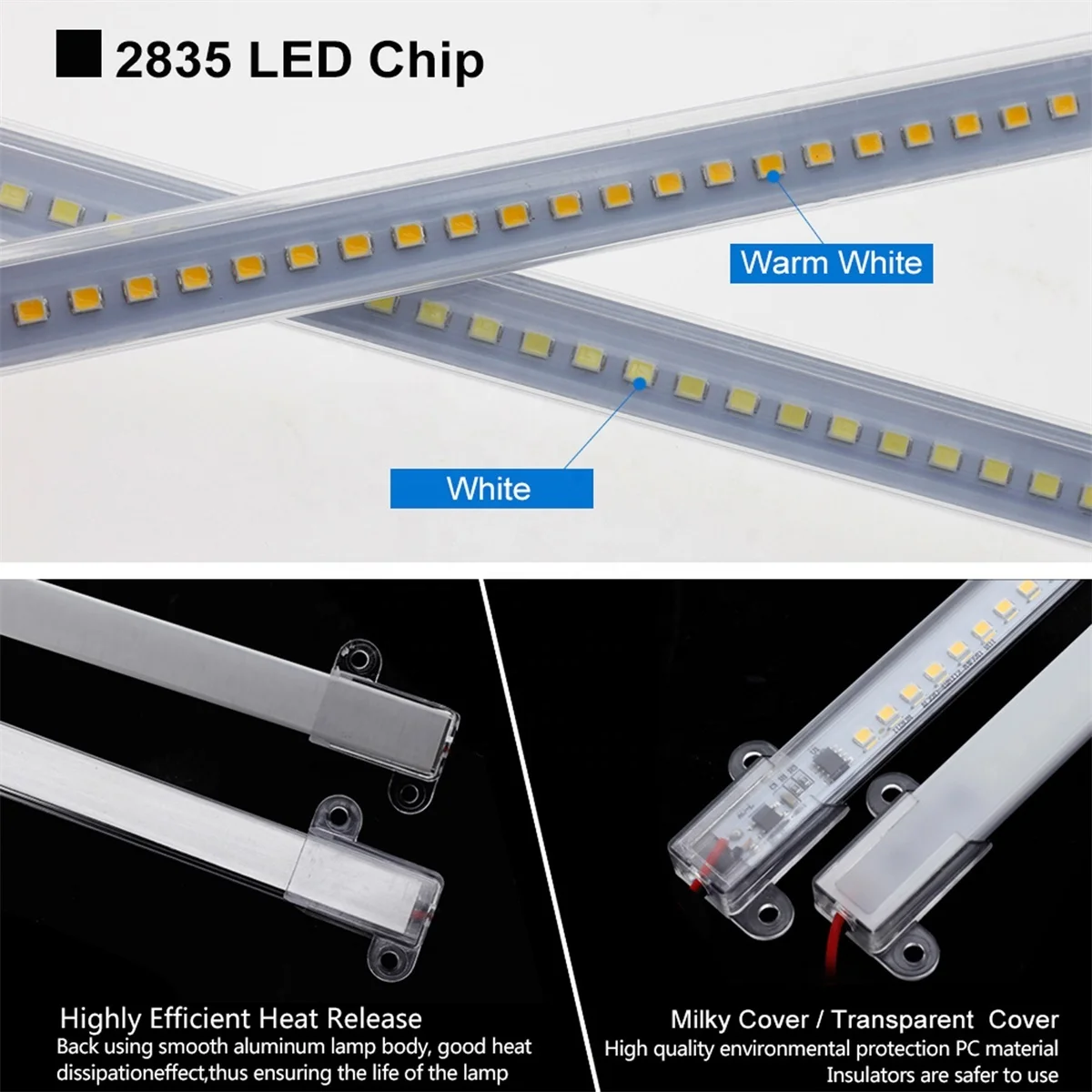 2835 LED Chip

Warm White

White

Highly Efficient Heat Release
Back using smooth aluminum lamp body, good heat dissipationeffect,thus ensuring the life of the lamp

Milky Cover / Transparent Cover
High quality environmental protection PC material
Insulators are safer to use