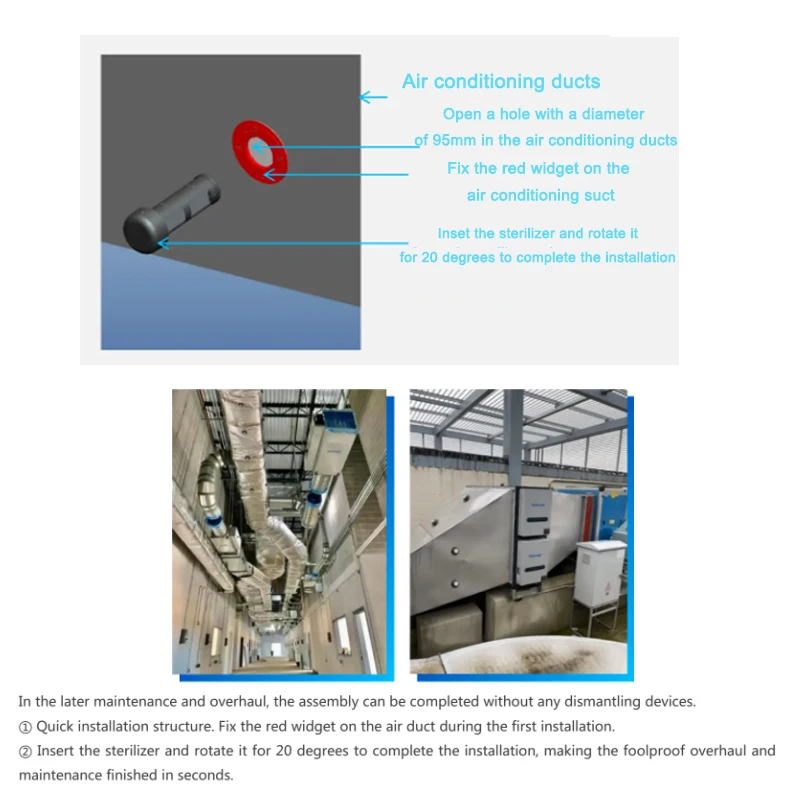 Air conditioning ducts

Open a hole with a diameter of 95mm in the air conditioning ducts

Fix the red widget on the air conditioning suct

Inset the sterilizer and rotate it for 20 degrees to complete the installation

In the later maintenance and overhaul, the assembly can be completed without any dismantling devices.

① Quick installation structure. Fix the red widget on the air duct during the first installation.

② Insert the sterilizer and rotate it for 20 degrees to complete the installation, making the foolproof overhaul and maintenance finished in seconds.