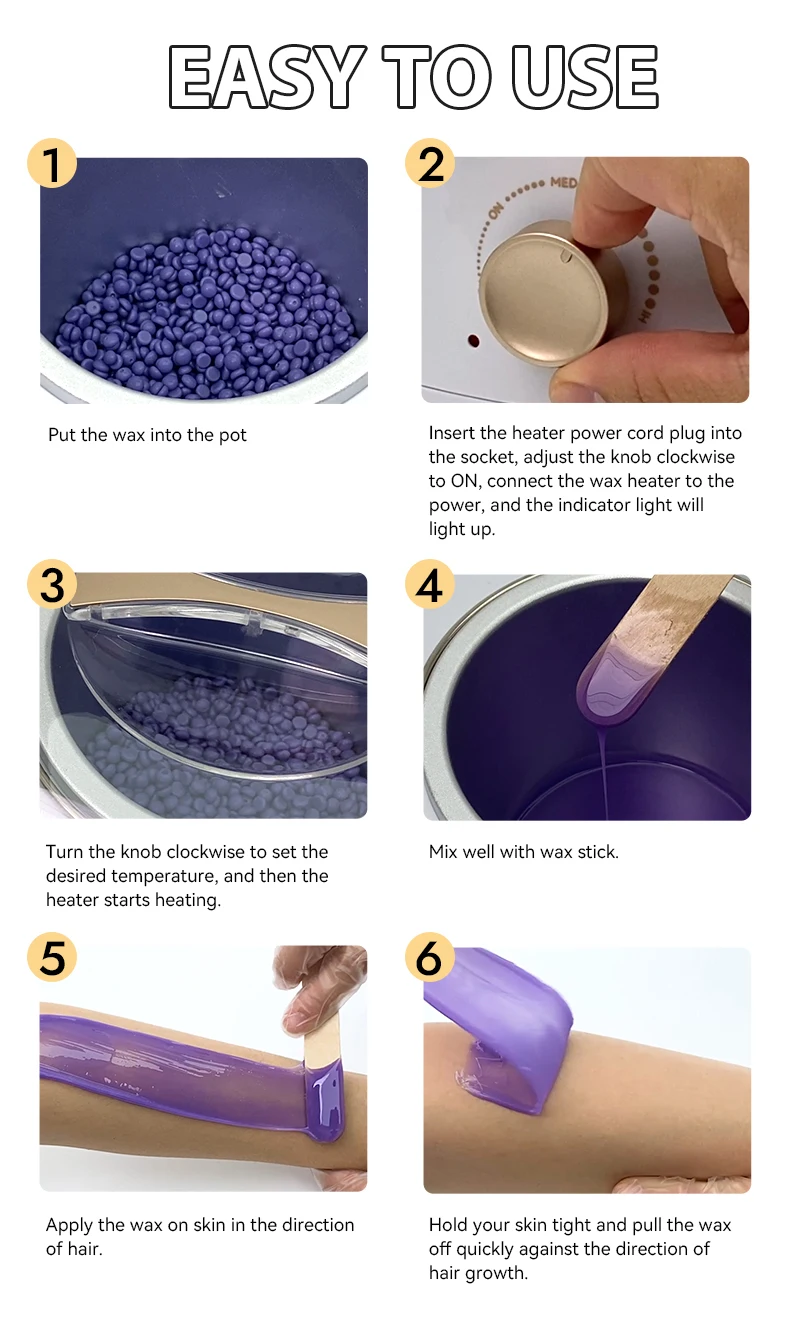 EASY TO USE

1

Put the wax into the pot

2

ON MED

HIGH

Insert the heater power cord plug into the socket, adjust the knob clockwise to ON, connect the wax heater to the power, and the indicator light will light up.

3

Turn the knob clockwise to set the desired temperature, and then the heater starts heating.

4

Mix well with wax stick.

5

Apply the wax on skin in the direction of hair.

6

Hold your skin tight and pull the wax off quickly against the direction of hair growth.