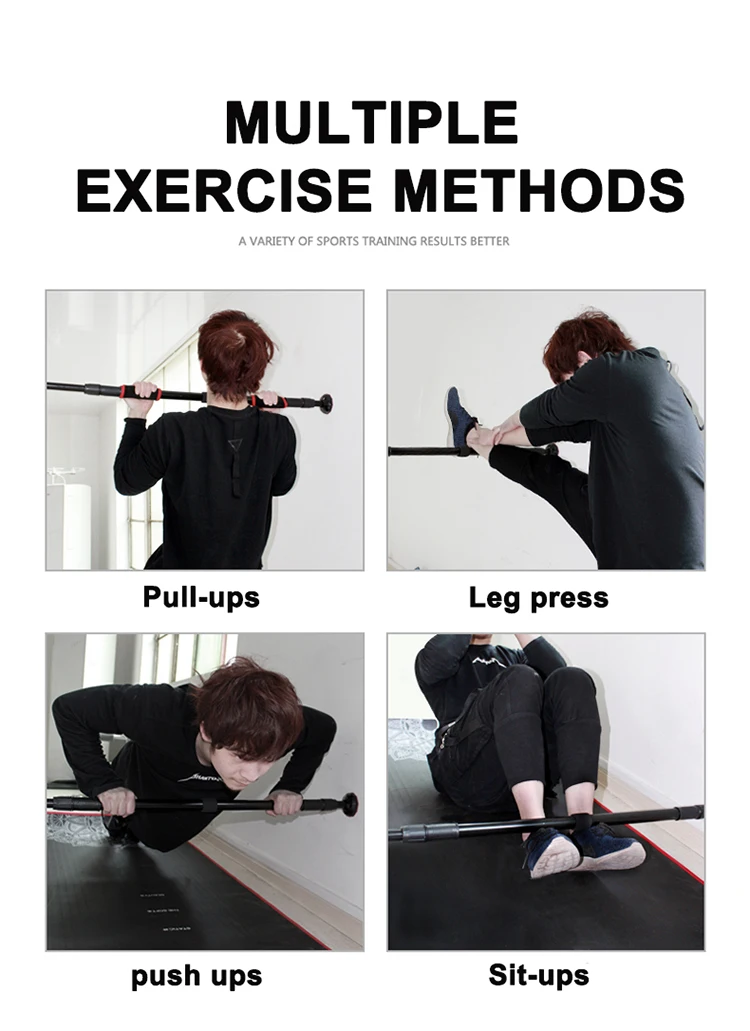 MULTIPLE EXERCISE METHODS

A VARIETY OF SPORTS TRAINING RESULTS BETTER

Pull-ups

Leg press

push ups

Sit-ups