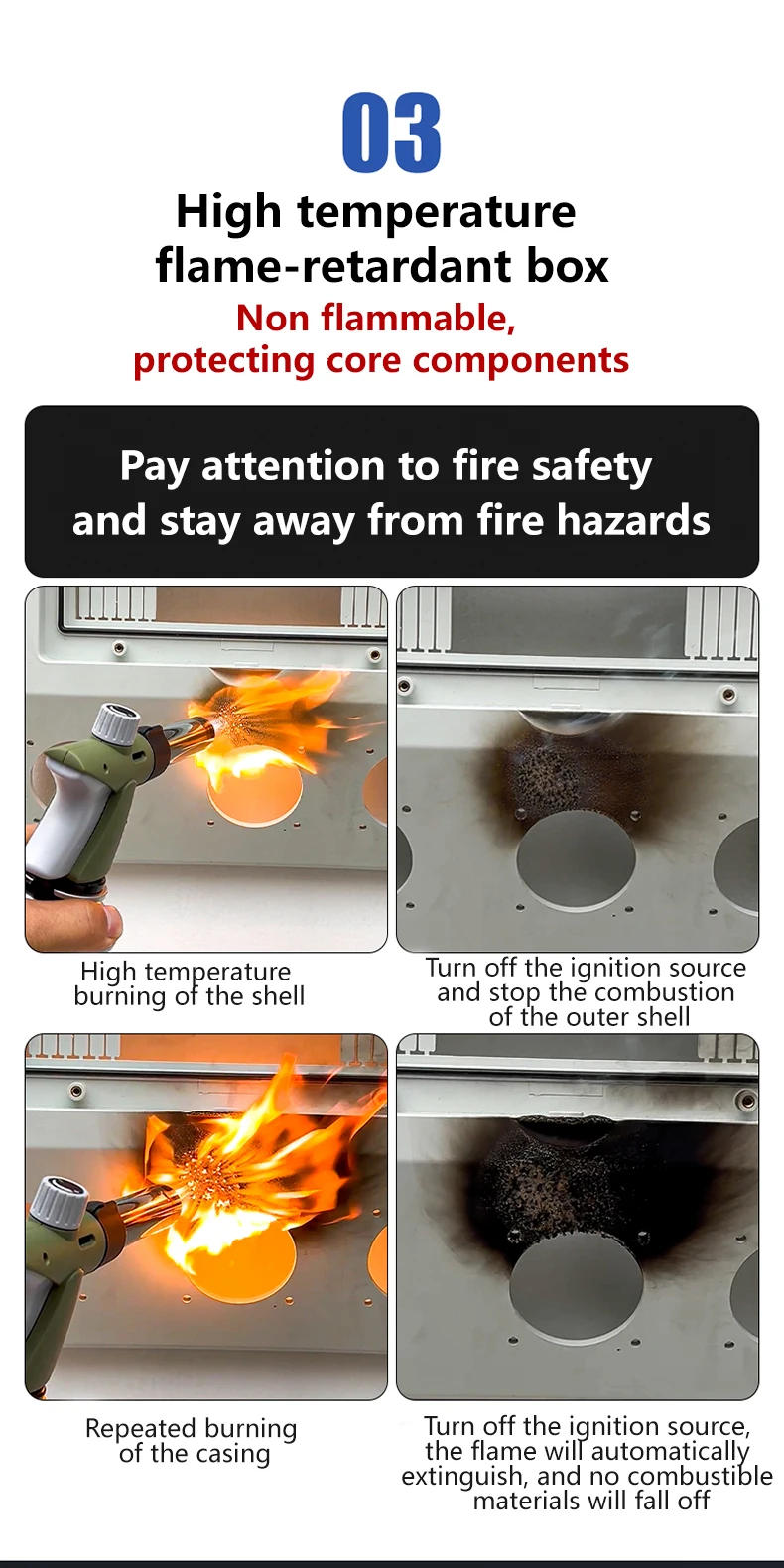 03

High temperature flame-retardant box

Non flammable, protecting core components

Pay attention to fire safety and stay away from fire hazards

High temperature burning of the shell

Turn off the ignition source and stop the combustion of the outer shell

Repeated burning of the casing

Turn off the ignition source, the flame will automatically extinguish, and no combustible materials will fall off