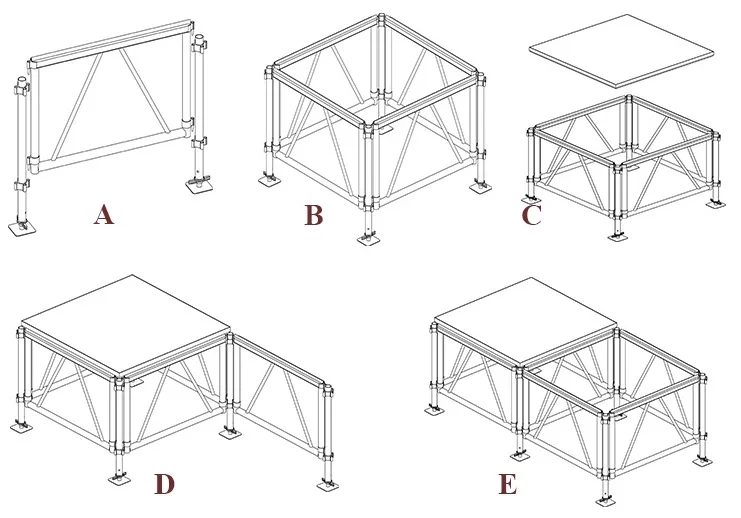 A

B

C

D

E