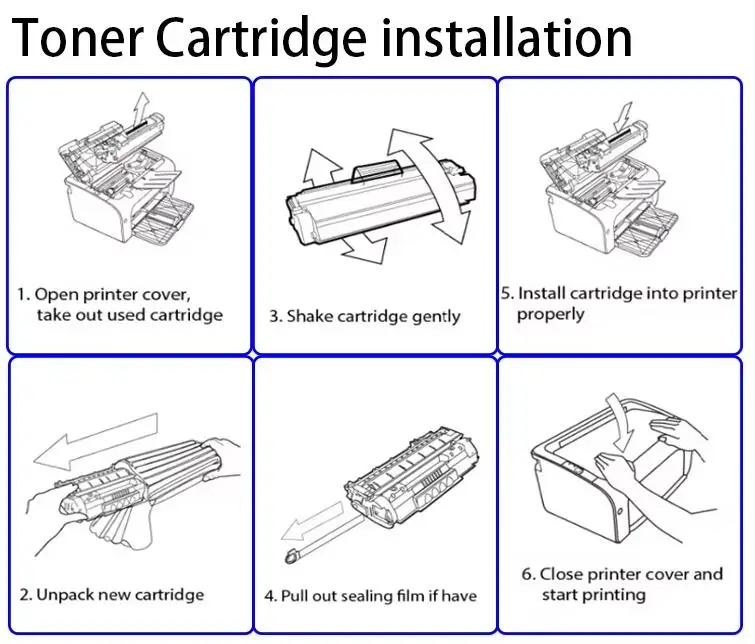 Toner Cartridge installation

1. Open printer cover, take out used cartridge

3. Shake cartridge gently

5. Install cartridge into printer properly

2. Unpack new cartridge

4. Pull out sealing film if have

6. Close printer cover and start printing