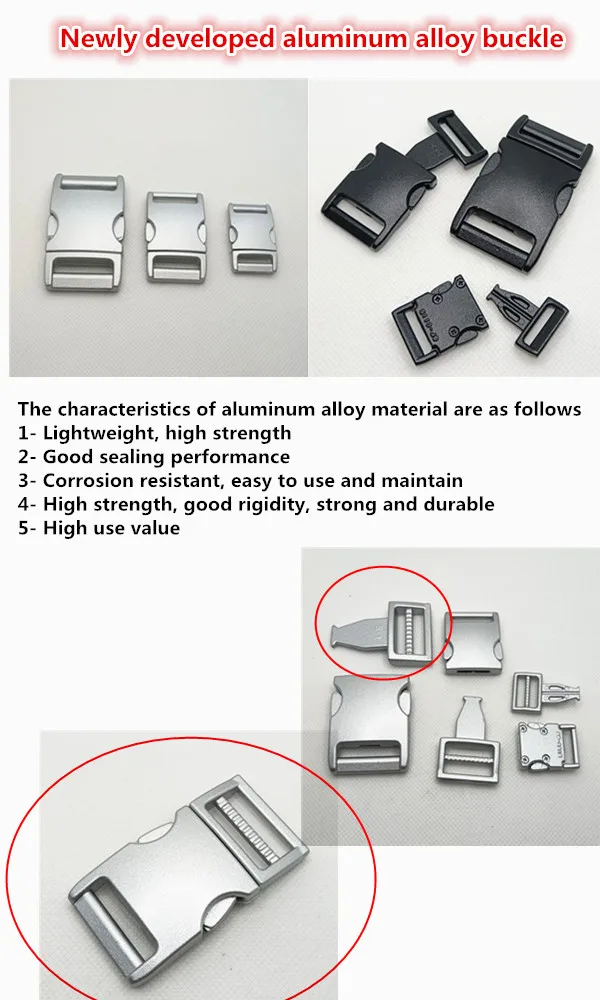 Newly developed aluminum alloy buckle

The characteristics of aluminum alloy material are as follows
1- Lightweight, high strength
2- Good sealing performance
3- Corrosion resistant, easy to use and maintain
4- High strength, good rigidity, strong and durable
5- High use value