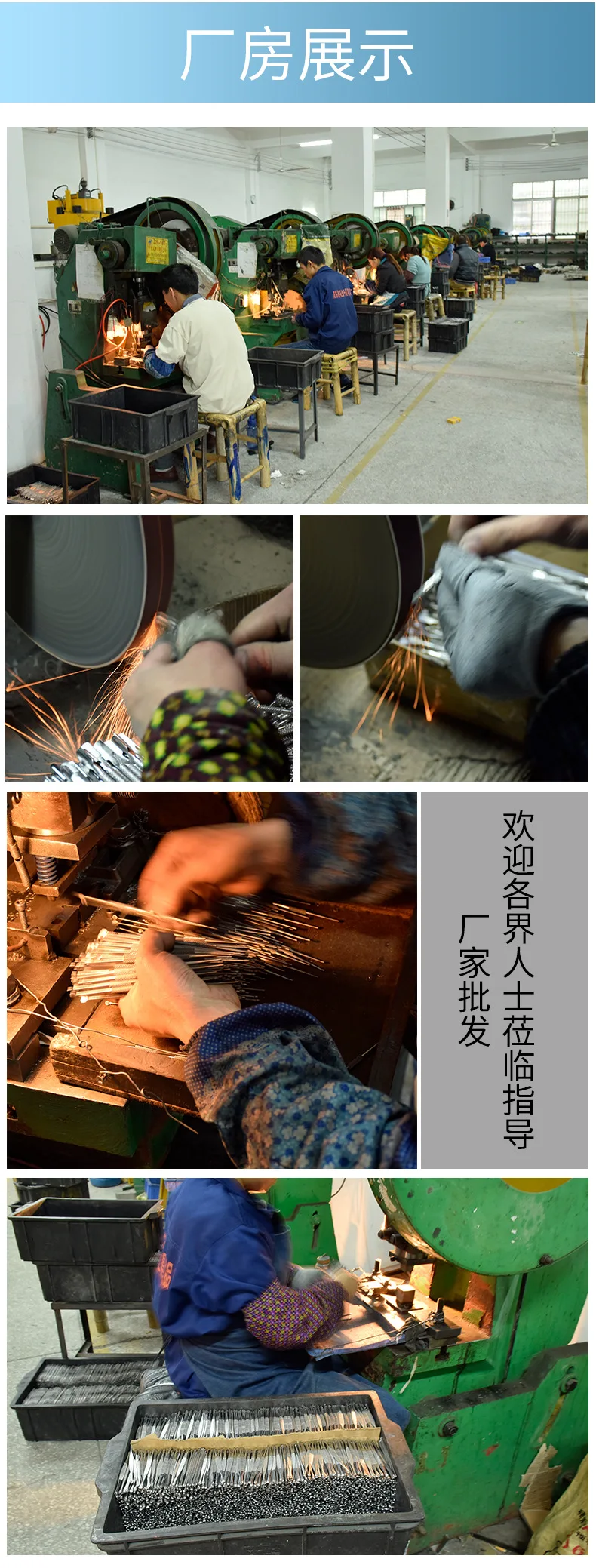 厂房展示

欢迎各界人士莅临指导

厂家批发