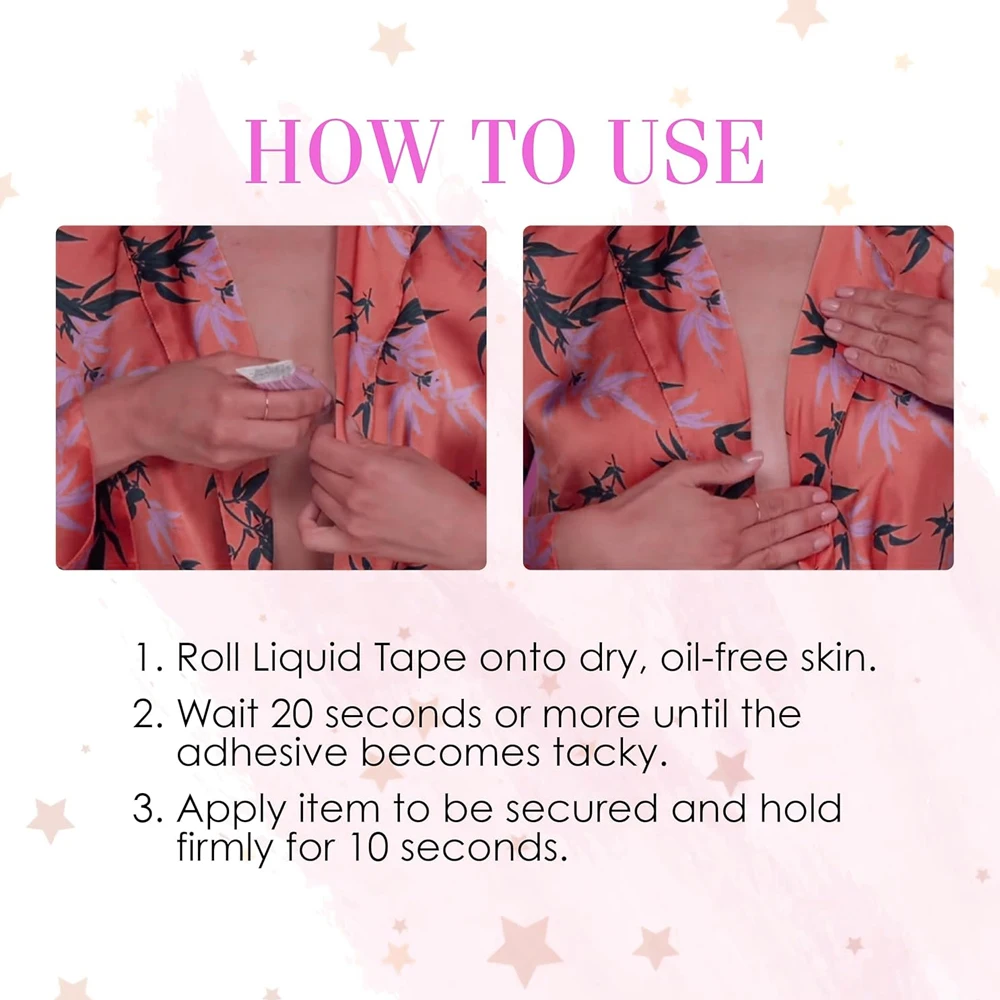 HOW TO USE

1. Roll Liquid Tape onto dry, oil-free skin.
2. Wait 20 seconds or more until the adhesive becomes tacky.
3. Apply item to be secured and hold firmly for 10 seconds.