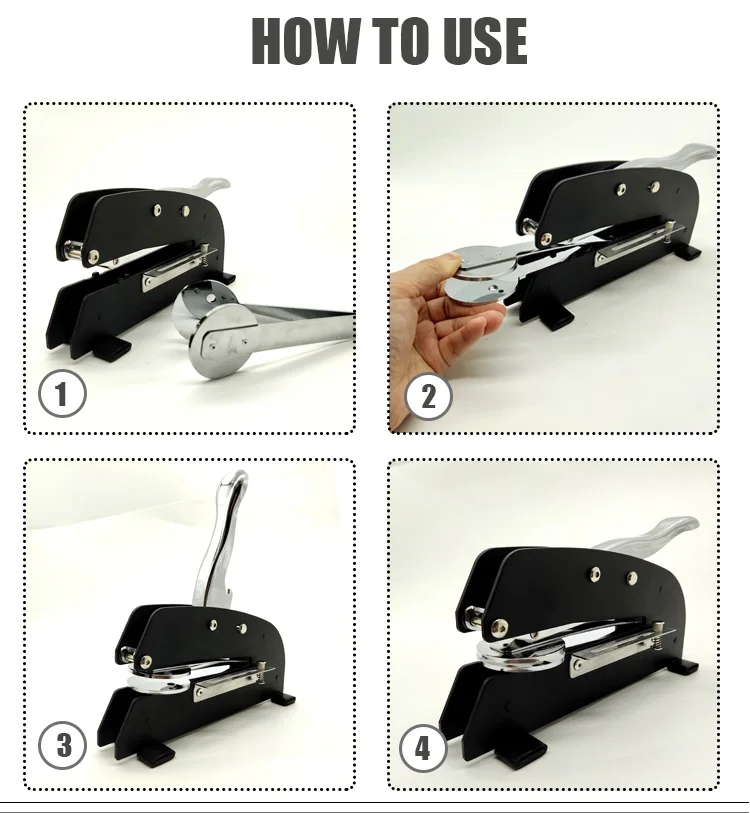 HOW TO USE

1

2

3

4